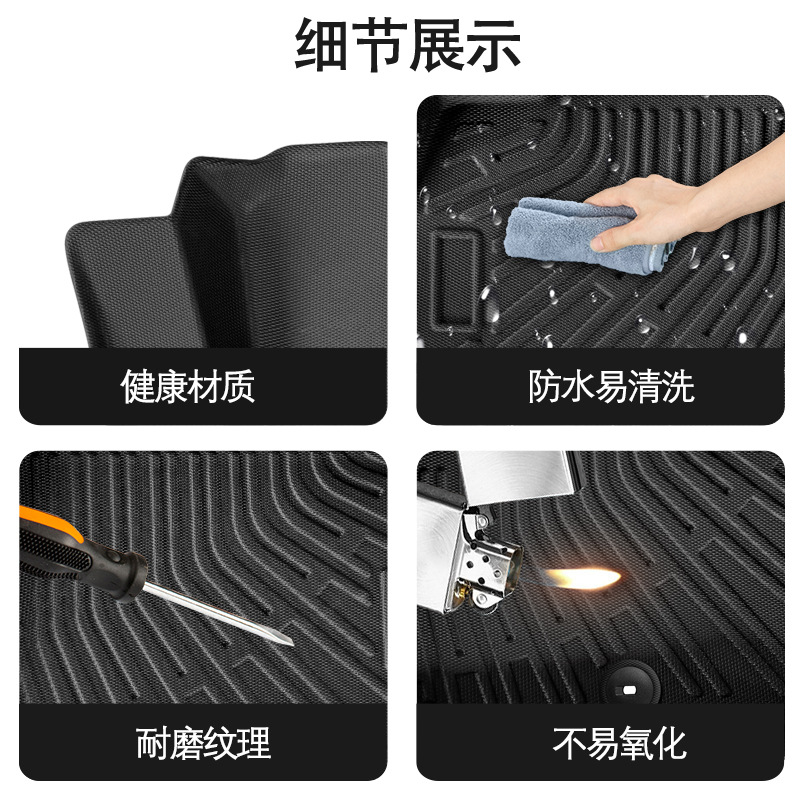 细节展示

健康材质

防水易清洗

耐磨纹理

不易氧化