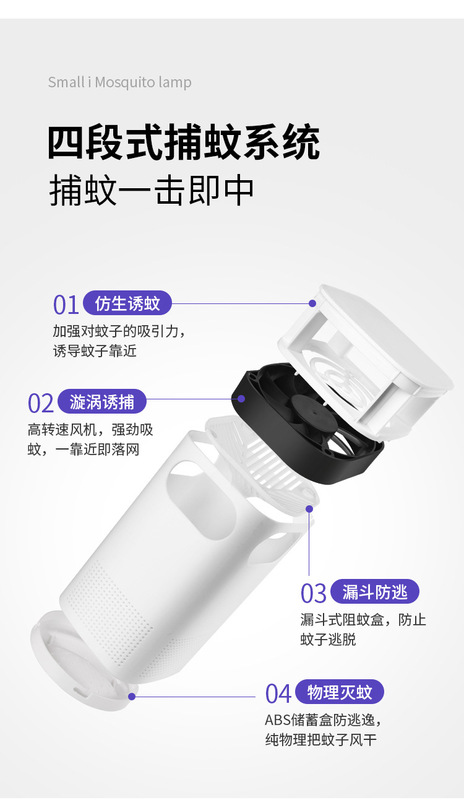 Small i Mosquito lamp

四段式捕蚊系统
捕蚊一击即中

01 仿生诱蚊
加强对蚊子的吸引力，诱导蚊子靠近

02 漩涡诱捕
高转速风机，强劲吸蚊，一靠近即落网

03 漏斗防逃
漏斗式阻蚊盒，防止蚊子逃脱

04 物理灭蚊
ABS储蓄盒防逃逸，纯物理把蚊子风干