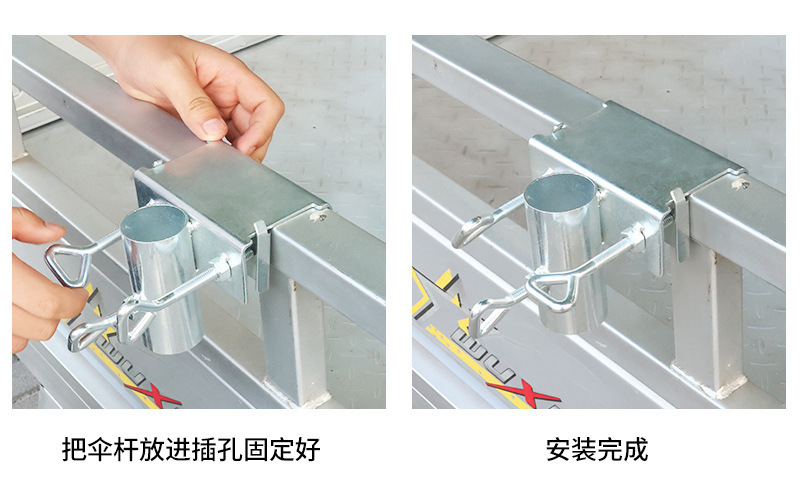 把伞杆放进插孔固定好

安装完成