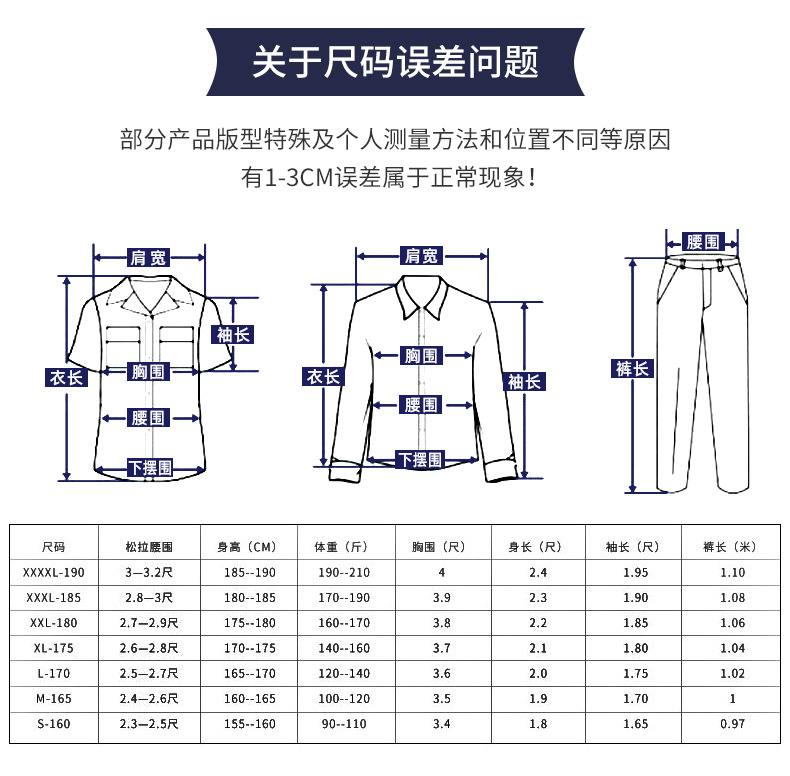 关于尺码误差问题

部分产品版型特殊及个人测量方法和位置不同等原因
有1-3CM误差属于正常现象！

肩宽
袖长
衣长
胸围
腰围
下摆围

肩宽
衣长
胸围
袖长
腰围
下摆围

腰围
裤长

| 尺码 | 松拉腰围 | 身高（CM） | 体重（斤） | 胸围（尺） | 身长（尺） | 袖长（尺） | 裤长（米） |
|---|---|---|---|---|---|---|---|
| XXXXL-190 | 3—3.2尺 | 185--190 | 190--210 | 4 | 2.4 | 1.95 | 1.10 |
| XXXL-185 | 2.8—3尺 | 180--185 | 170--190 | 3.9 | 2.3 | 1.90 | 1.08 |
| XXL-180 | 2.7—2.9尺 | 175--180 | 160--170 | 3.8 | 2.2 | 1.85 | 1.06 |
| XL-175 | 2.6—2.8尺 | 170--175 | 140--160 | 3.7 | 2.1 | 1.80 | 1.04 |
| L-170 | 2.5—2.7尺 | 165--170 | 120--140 | 3.6 | 2.0 | 1.75 | 1.02 |
| M-165 | 2.4—2.6尺 | 160--165 | 100--120 | 3.5 | 1.9 | 1.70 | 1 |
| S-160 | 2.3—2.5尺 | 155--160 | 90--110 | 3.4 | 1.8 | 1.65 | 0.97 |