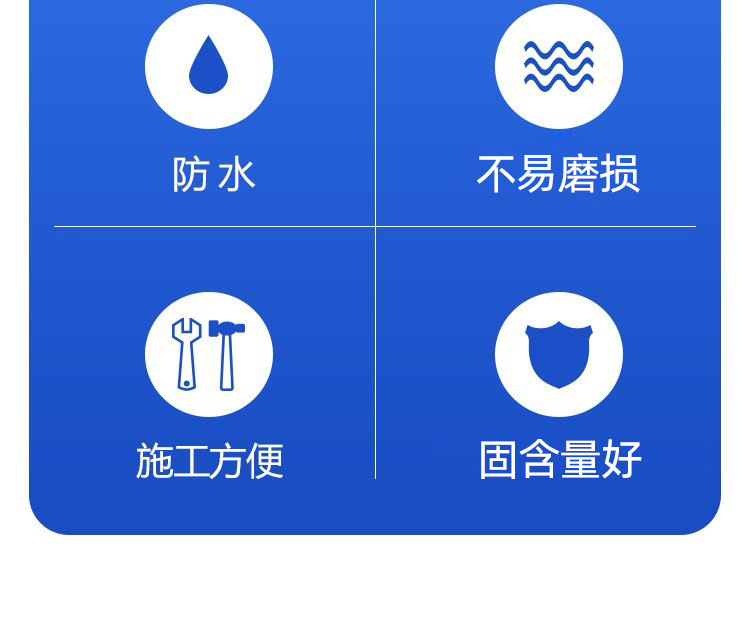 防水

不易磨损

施工方便

固含量好