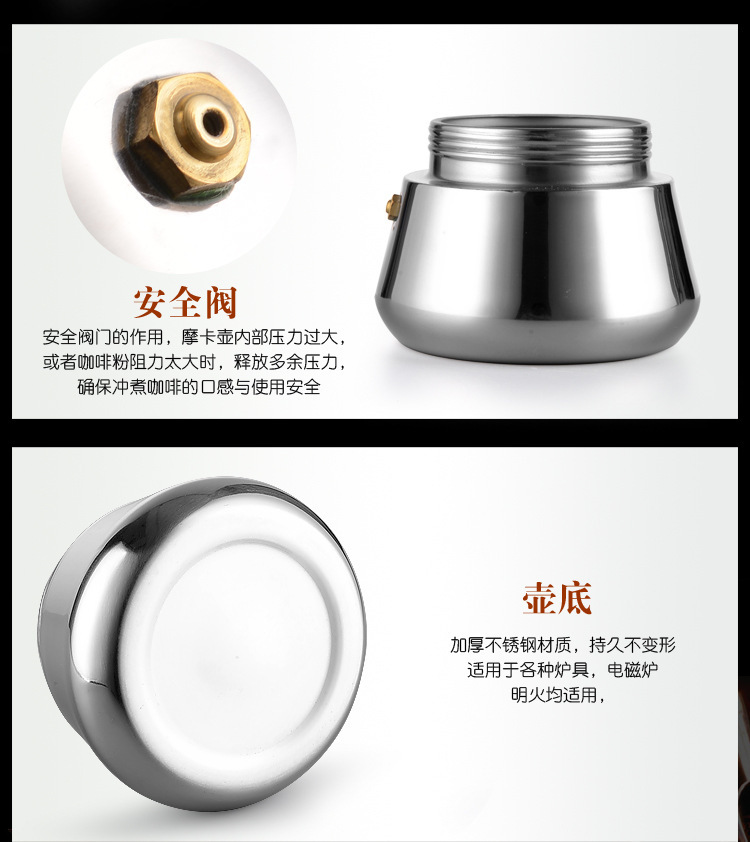 安全阀

安全阀门的作用，摩卡壶内部压力过大，或者咖啡粉阻力太大时，释放多余压力，确保冲煮咖啡的口感与使用安全

壶底

加厚不锈钢材质，持久不变形
适用于各种炉具，电磁炉
明火均适用，