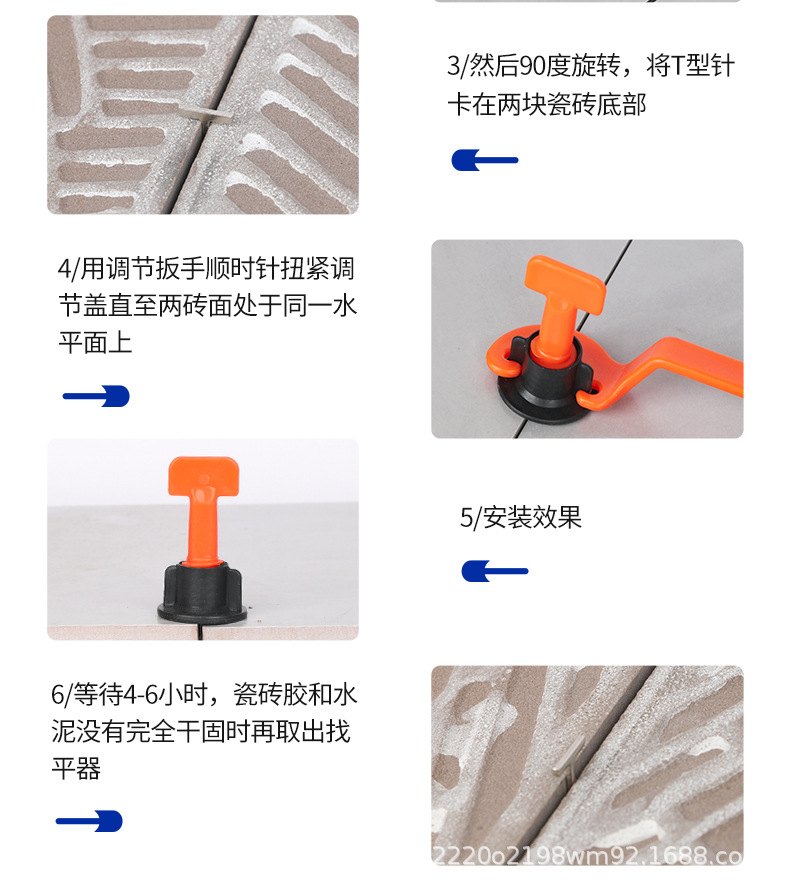 3/然后90度旋转，将T型针卡在两块瓷砖底部

4/用调节扳手顺时针扭紧调节盖直至两砖面处于同一水平面上

5/安装效果

6/等待4-6小时，瓷砖胶和水泥没有完全干固时再取出找平器

2220o2198wm92.1688.co