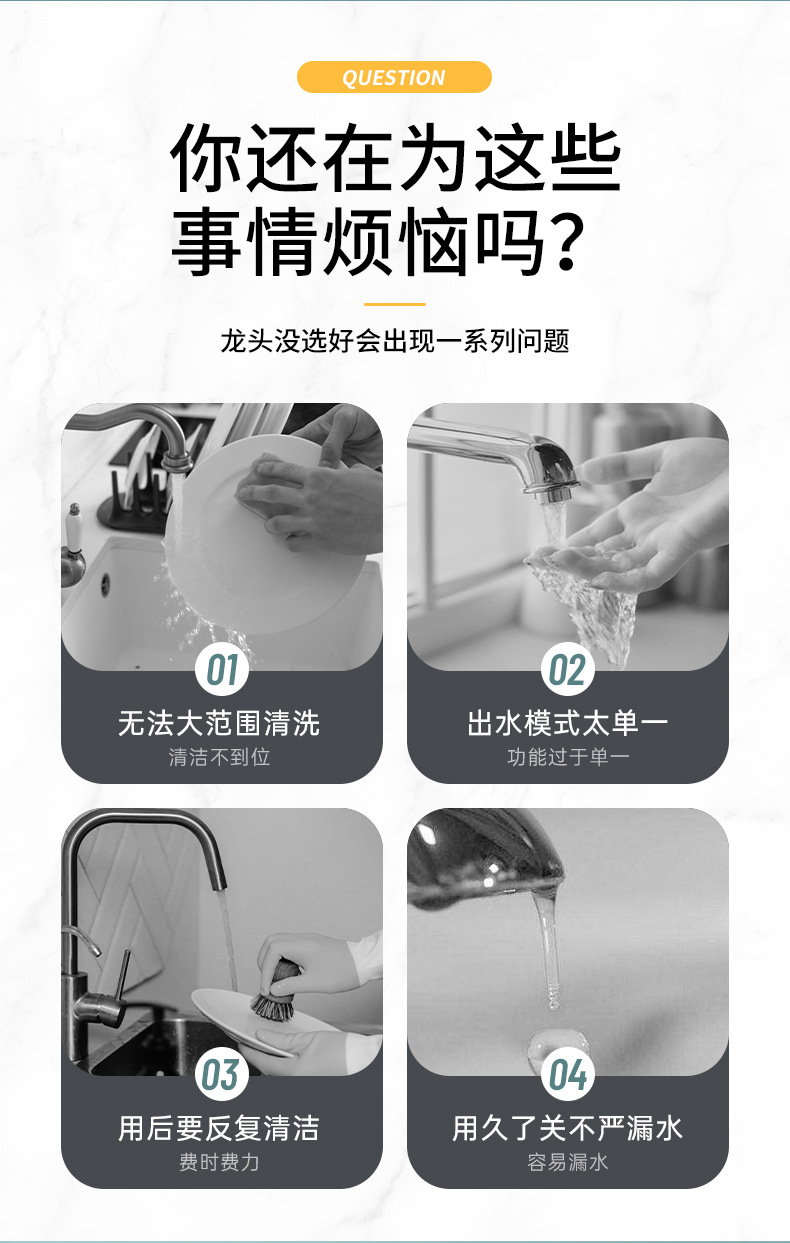 QUESTION

你还在为这些事情烦恼吗?

龙头没选好会出现一系列问题

01
无法大范围清洗
清洁不到位

02
出水模式太单一
功能过于单一

03
用后要反复清洁
费时费力

04
用久了关不严漏水
容易漏水