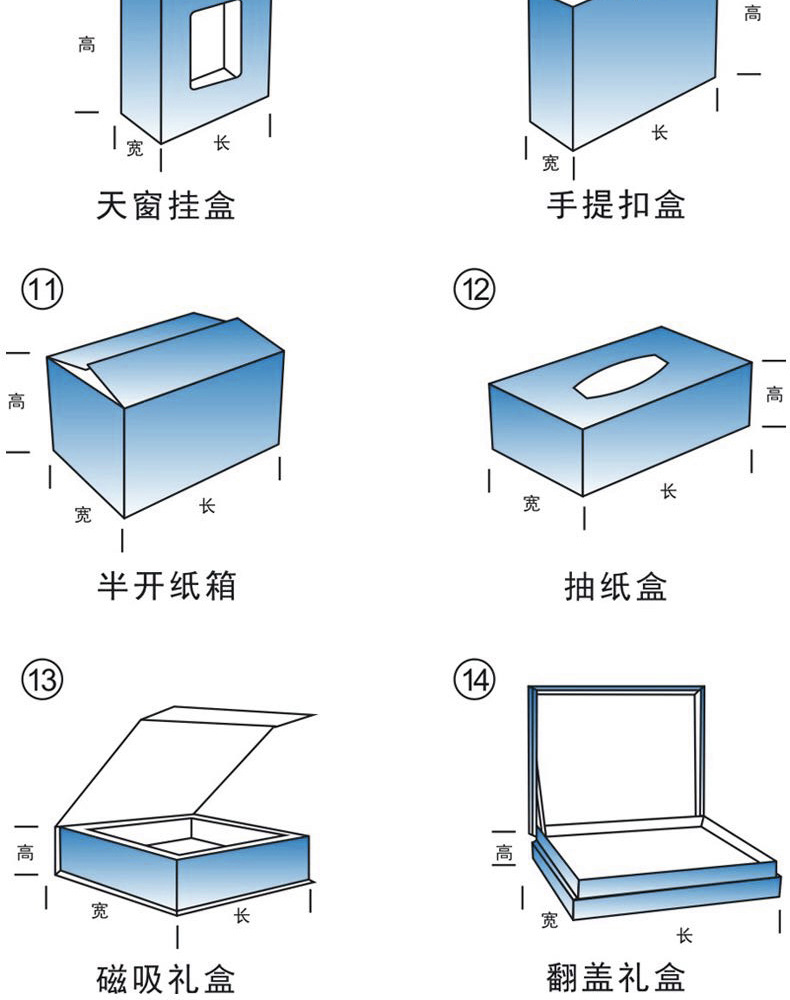 高
宽
长
天窗挂盒

高
长
宽
手提扣盒

⑪
高
宽
长
半开纸箱

⑫
高
宽
长
抽纸盒

⑬
高
宽
长
磁吸礼盒

⑭
高
宽
长
翻盖礼盒