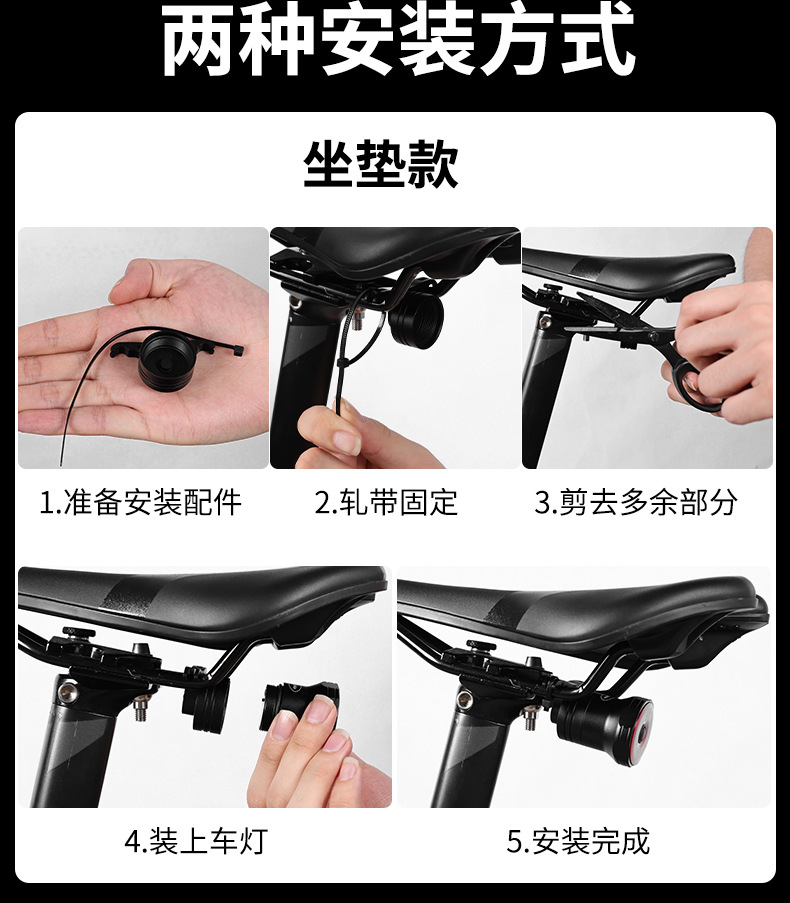 两种安装方式

坐垫款

1.准备安装配件

2.轧带固定

3.剪去多余部分

4.装上车灯

5.安装完成