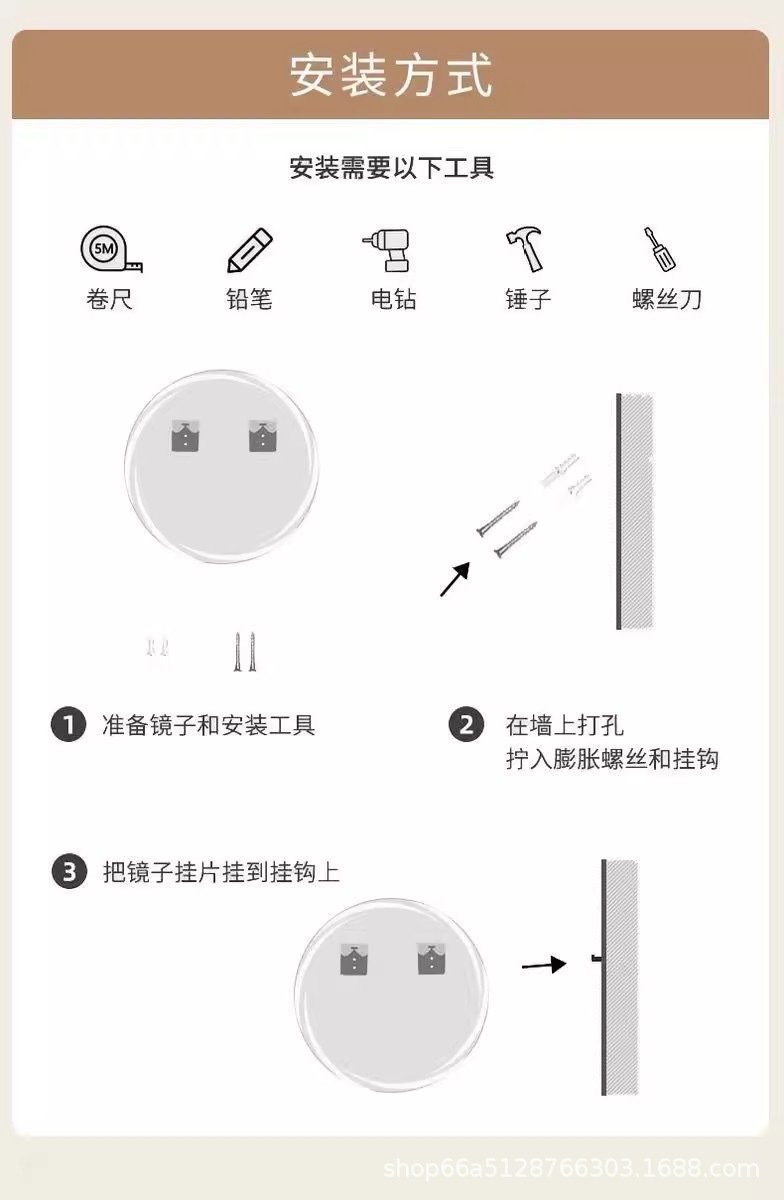 安装方式

安装需要以下工具

5M

卷尺

铅笔

电钻

锤子

螺丝刀

1 准备镜子和安装工具

2 在墙上打孔
拧入膨胀螺丝和挂钩

3 把镜子挂片挂到挂钩上

shop66a5128766303.1688.com