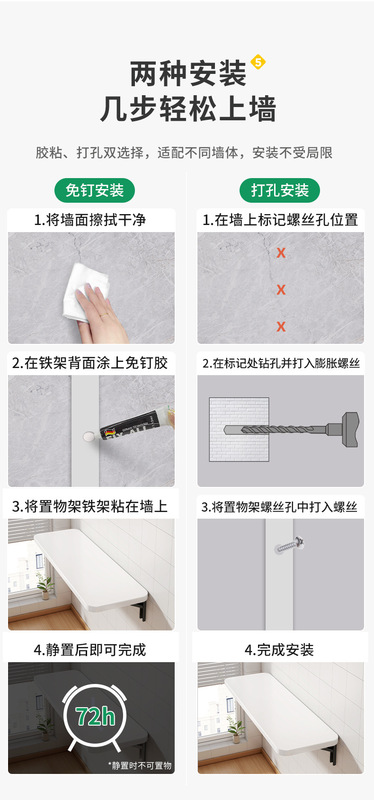 两种安装 5
几步轻松上墙

胶粘、打孔双选择，适配不同墙体，安装不受局限

免钉安装

1.将墙面擦拭干净

2.在铁架背面涂上免钉胶

3.将置物架铁架粘在墙上

4.静置后即可完成

72h

*静置时不可置物

打孔安装

1.在墙上标记螺丝孔位置

X
X
X

2.在标记处钻孔并打入膨胀螺丝

3.将置物架螺丝孔中打入螺丝

4.完成安装