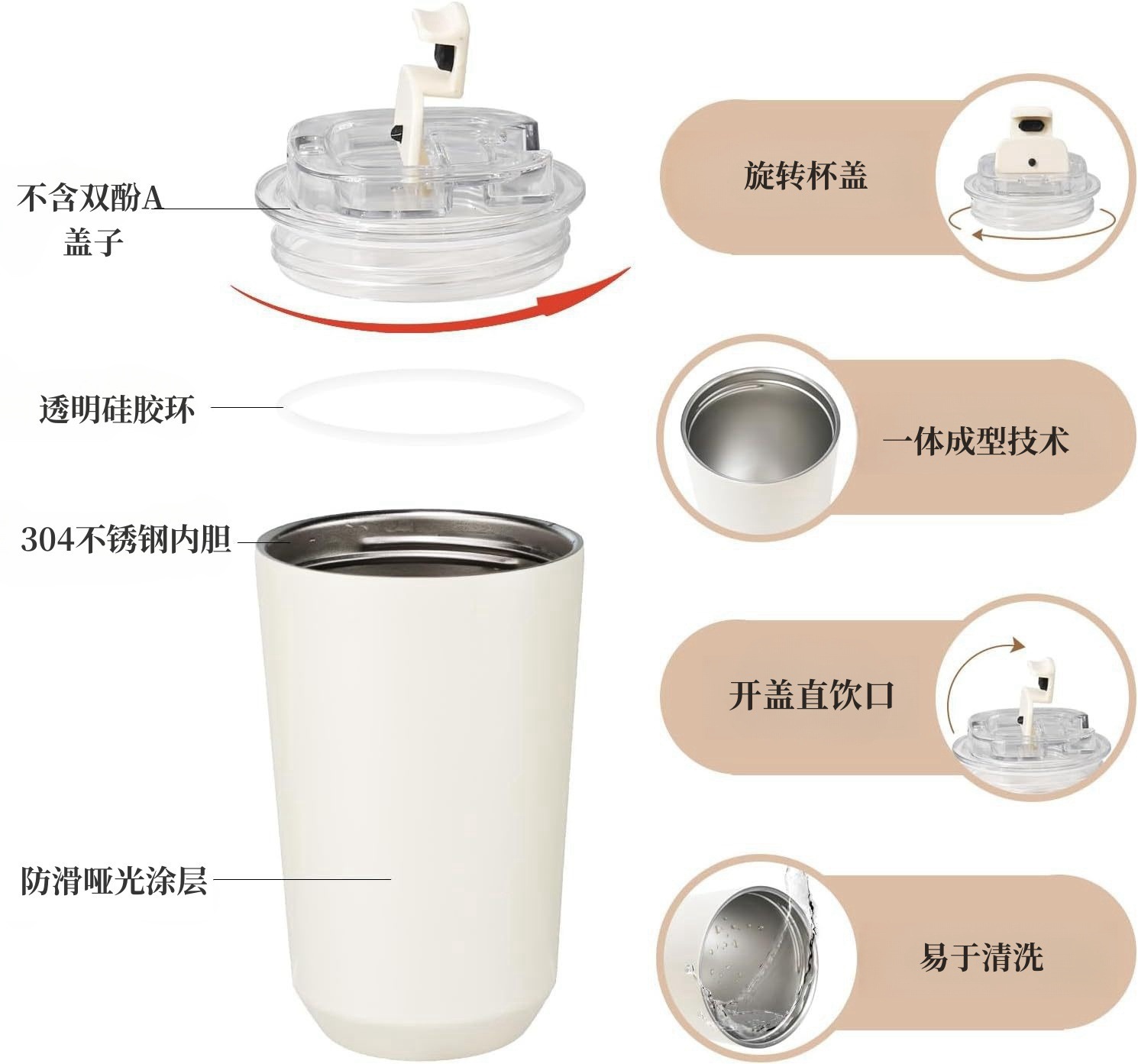 不含双酚A
盖子

透明硅胶环

304不锈钢内胆

防滑哑光涂层

旋转杯盖

一体成型技术

开盖直饮口

易于清洗