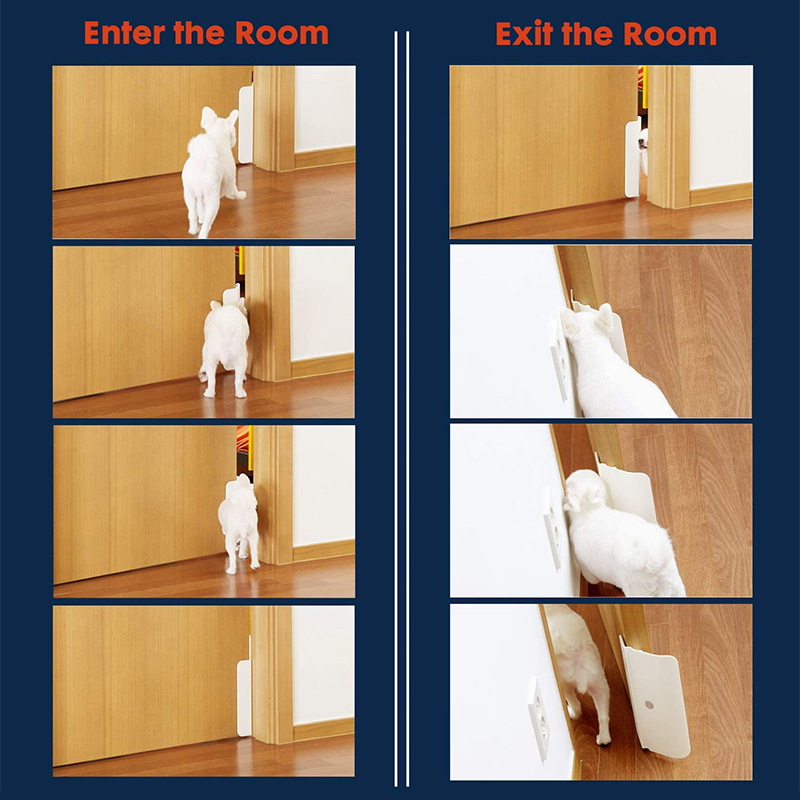 Enter the Room

Exit the Room