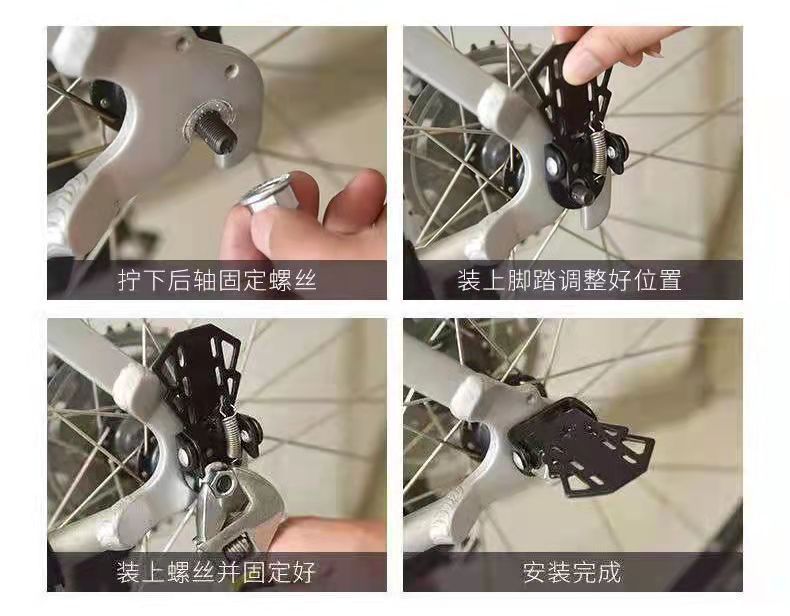 拧下后轴固定螺丝

装上脚踏调整好位置

装上螺丝并固定好

安装完成