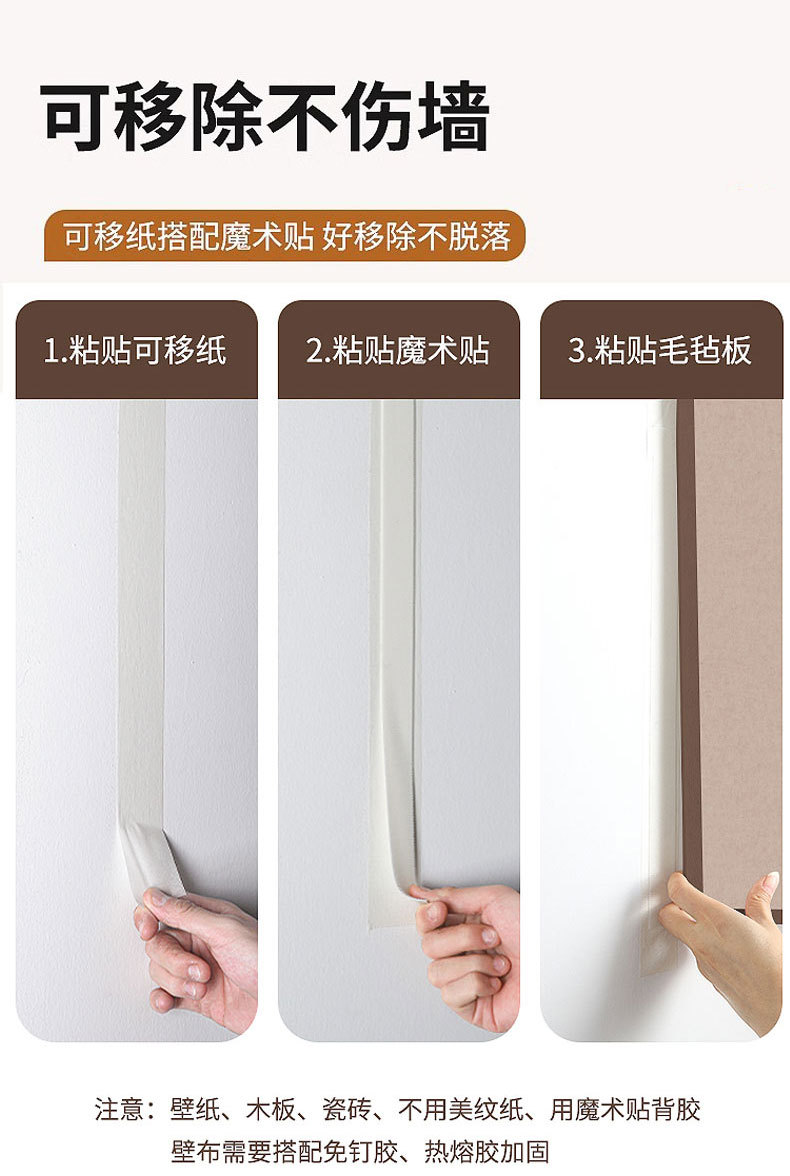 可移除不伤墙

可移纸搭配魔术贴 好移除不脱落

1.粘贴可移纸

2.粘贴魔术贴

3.粘贴毛毡板

注意：壁纸、木板、瓷砖、不用美纹纸、用魔术贴背胶
壁布需要搭配免钉胶、热熔胶加固