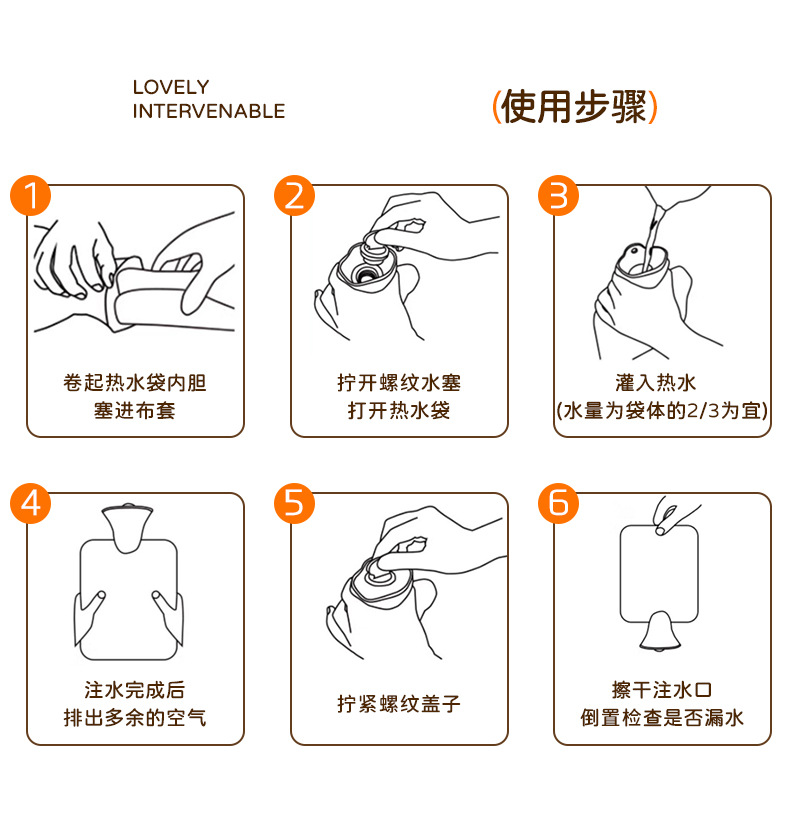 LOVELY
INTERVENABLE

(使用步骤)

1
卷起热水袋内胆
塞进布套

2
拧开螺纹水塞
打开热水袋

3
灌入热水
(水量为袋体的2/3为宜)

4
注水完成后
排出多余的空气

5
拧紧螺纹盖子

6
擦干注水口
倒置检查是否漏水