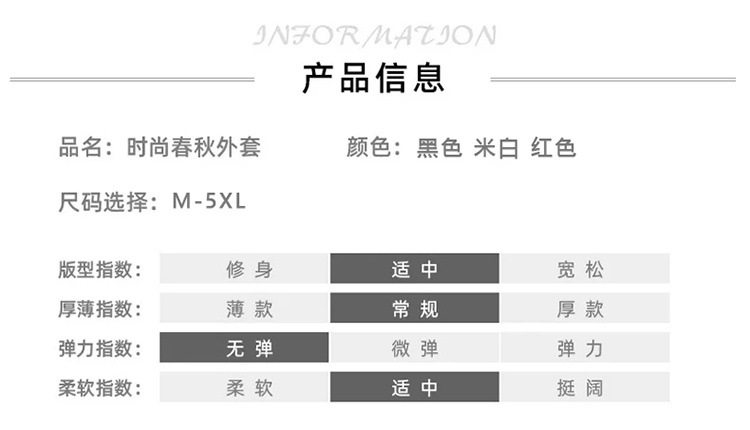 INFORMATION
产品信息

品名：时尚春秋外套 颜色：黑色 米白 红色

尺码选择：M-5XL

版型指数： 修身 适中 宽松
厚薄指数： 薄款 常规 厚款
弹力指数： 无弹 微弹 弹力
柔软指数： 柔软 适中 挺阔