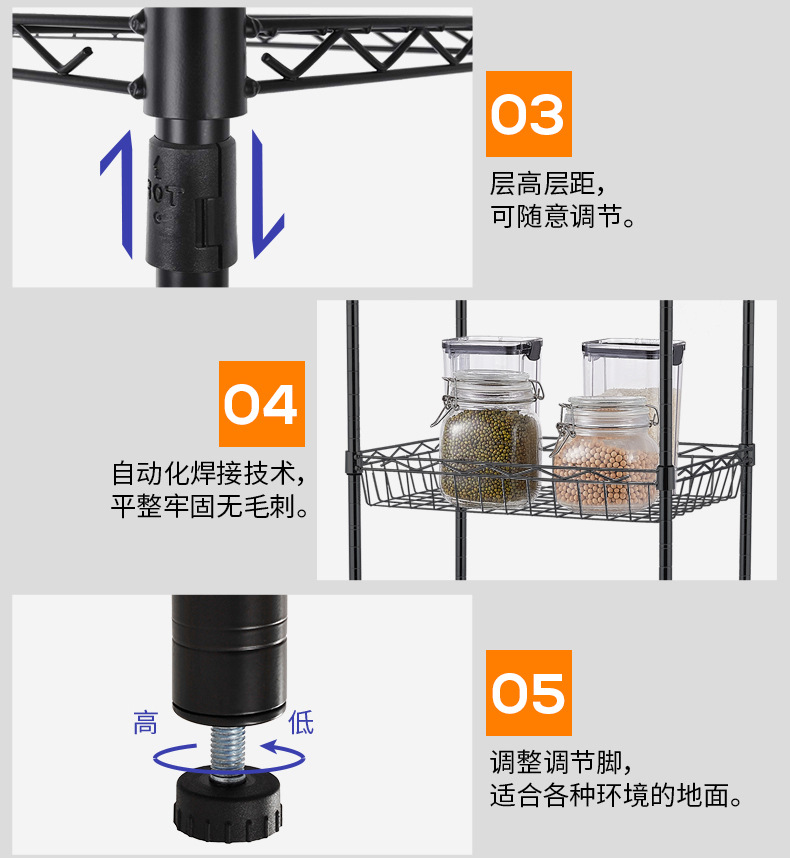 03

层高层距，
可随意调节。

04

自动化焊接技术，
平整牢固无毛刺。

高
低

05

调整调节脚，
适合各种环境的地面。