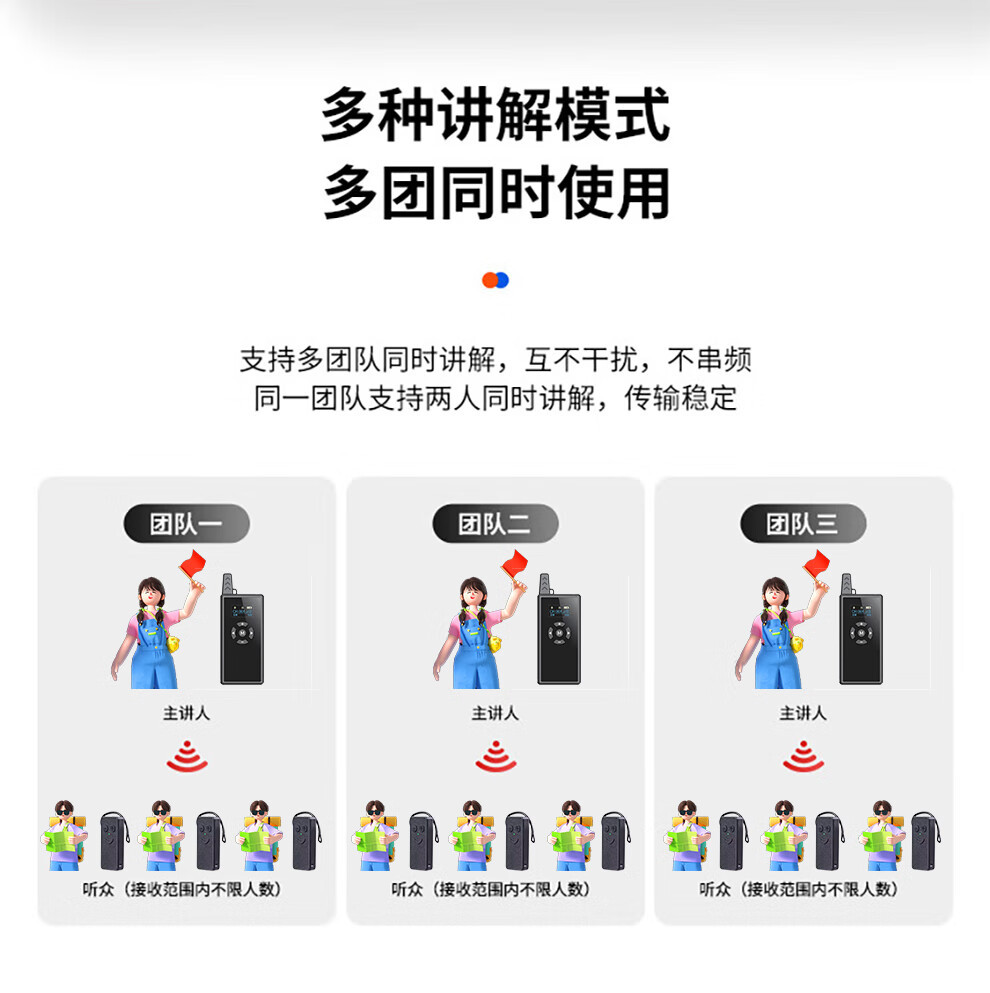 多种讲解模式
多团同时使用

支持多团队同时讲解，互不干扰，不串频
同一团队支持两人同时讲解，传输稳定

团队一

主讲人

听众（接收范围内不限人数）

团队二

主讲人

听众（接收范围内不限人数）

团队三

主讲人

听众（接收范围内不限人数）