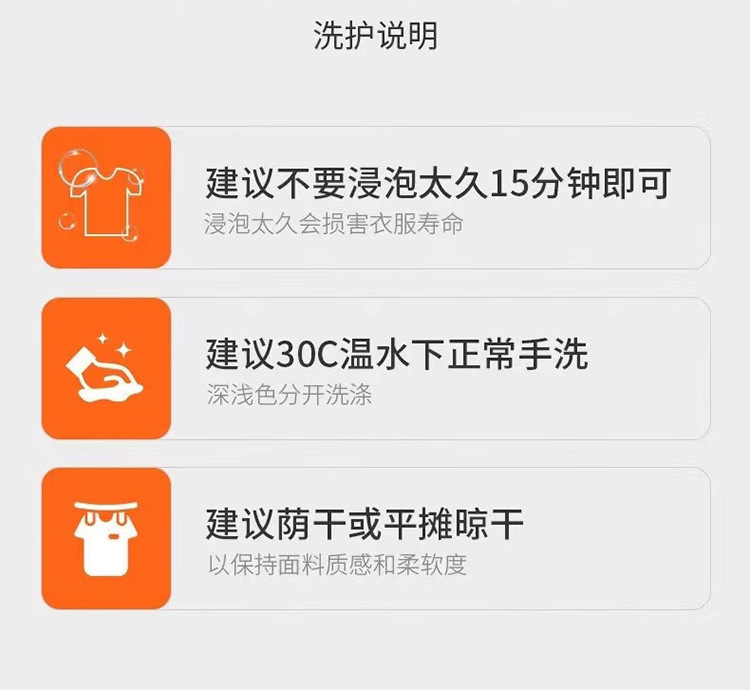 洗护说明

建议不要浸泡太久15分钟即可
浸泡太久会损害衣服寿命

建议30C温水下正常手洗
深浅色分开洗涤

建议荫干或平摊晾干
以保持面料质感和柔软度