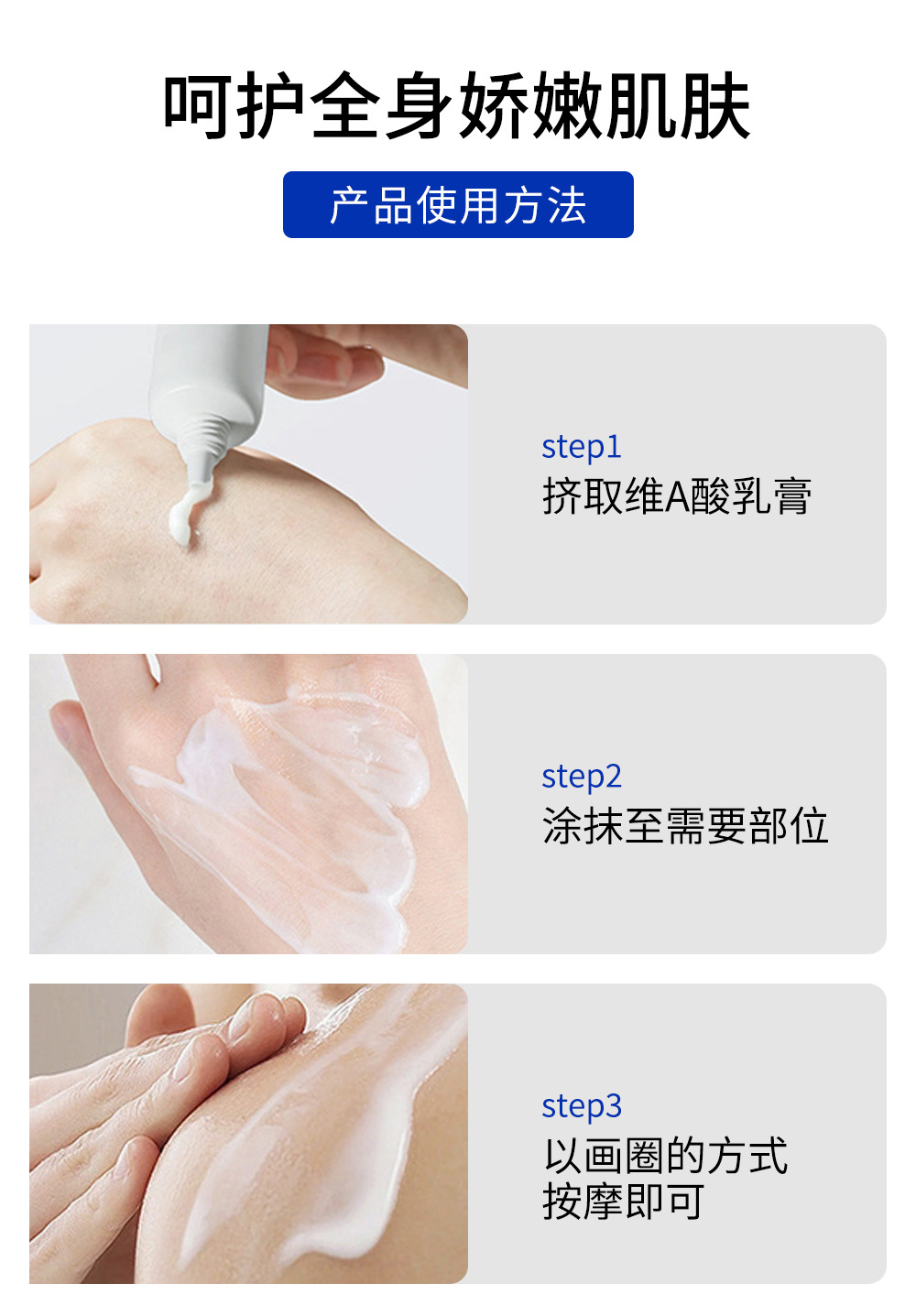 呵护全身娇嫩肌肤

产品使用方法

step1
挤取维A酸乳膏

step2
涂抹至需要部位

step3
以画圈的方式
按摩即可