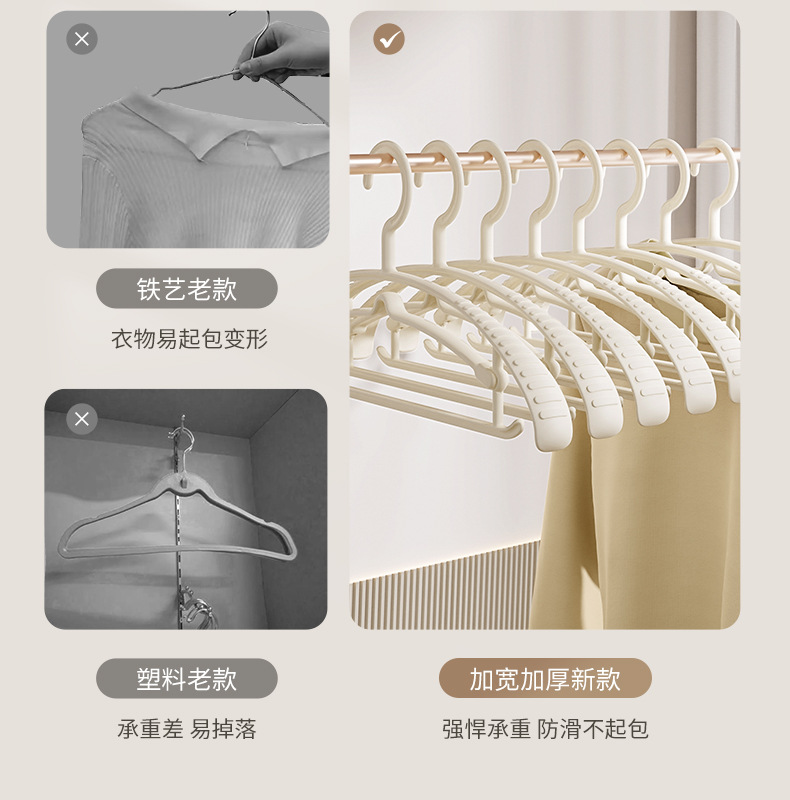 铁艺老款

衣物易起包变形

塑料老款

承重差 易掉落

加宽加厚新款

强悍承重 防滑不起包