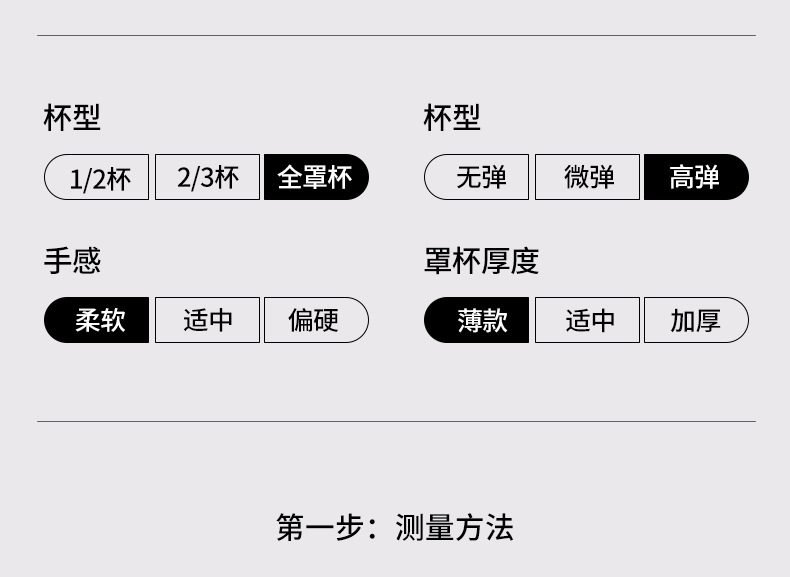 杯型

1/2杯 2/3杯 全罩杯

手感

柔软 适中 偏硬

杯型

无弹 微弹 高弹

罩杯厚度

薄款 适中 加厚

第一步：测量方法