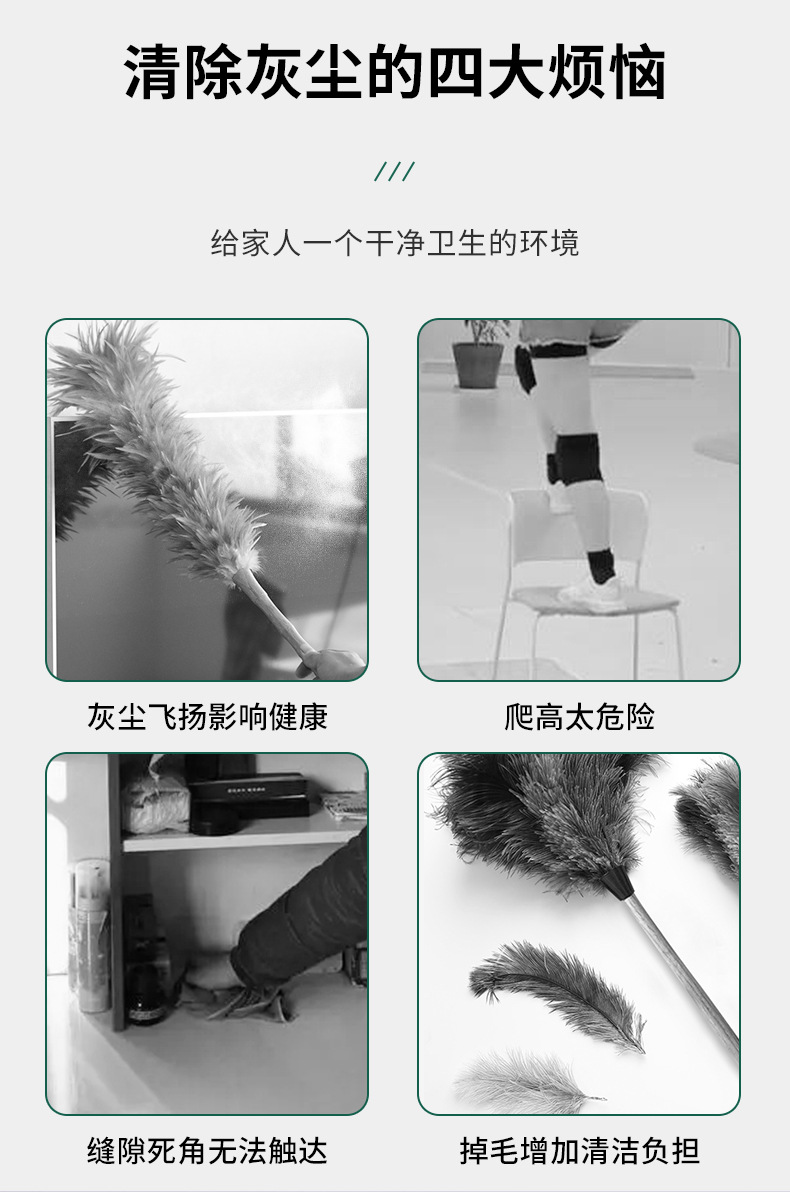 清除灰尘的四大烦恼

///

给家人一个干净卫生的环境

灰尘飞扬影响健康

爬高太危险

缝隙死角无法触达

掉毛增加清洁负担