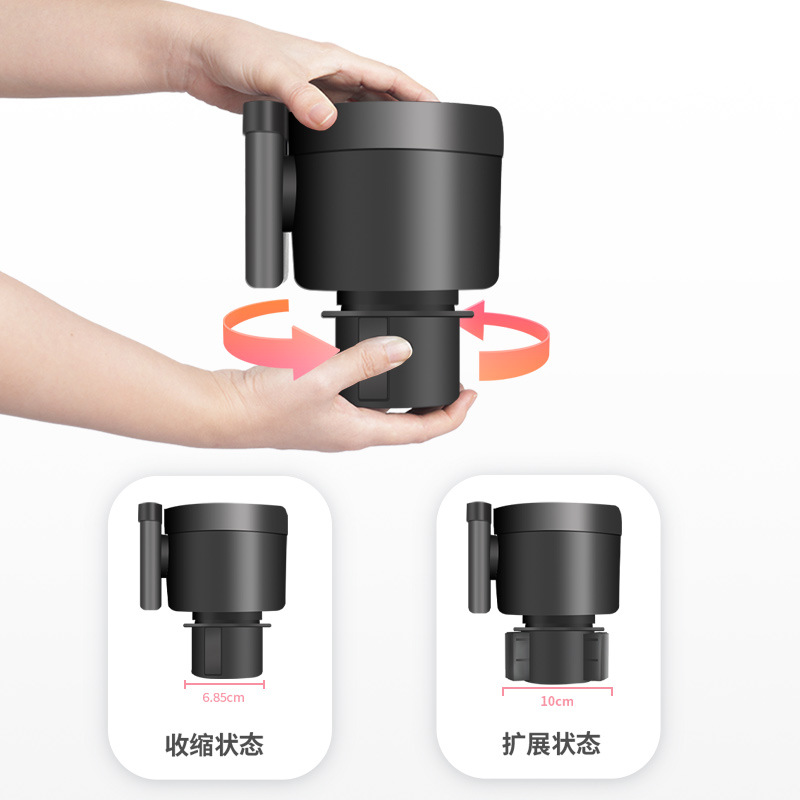 6.85cm

收缩状态

10cm

扩展状态