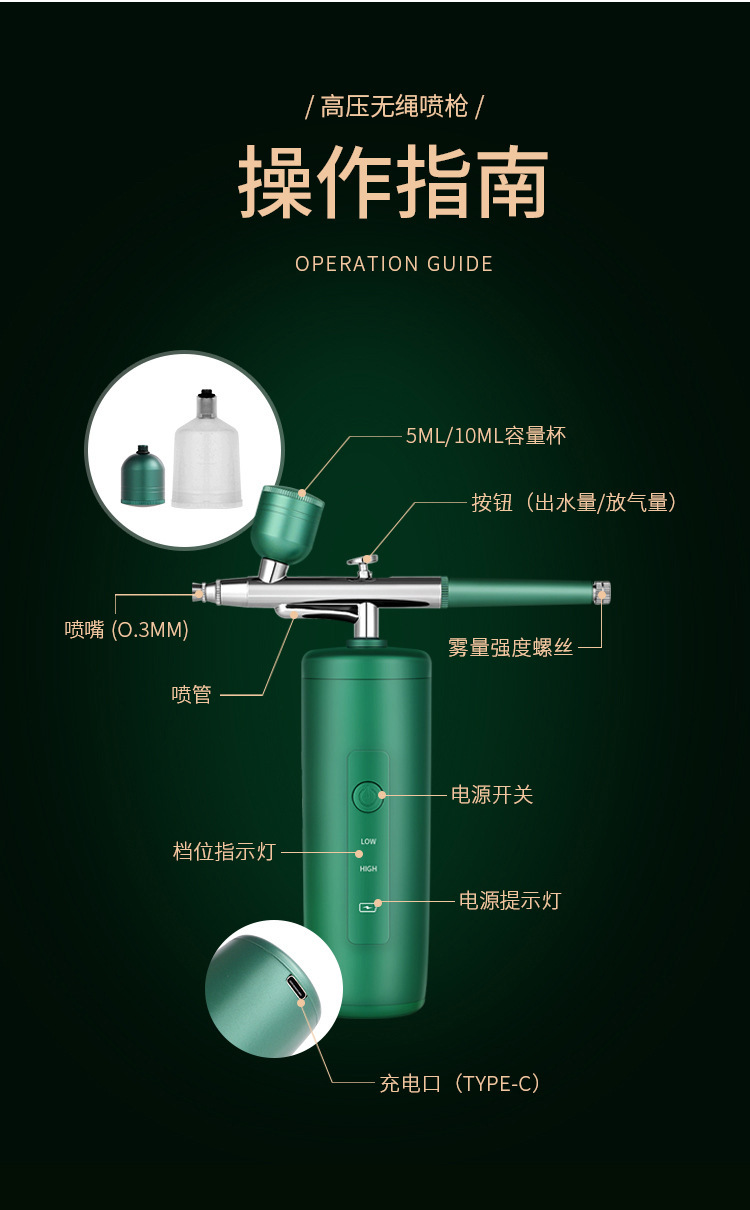 / 高压无绳喷枪 /

操作指南

OPERATION GUIDE

5ML/10ML容量杯

按钮（出水量/放气量）

喷嘴 (O.3MM)

雾量强度螺丝

喷管

电源开关

档位指示灯

LOW

HIGH

电源提示灯

充电口（TYPE-C）