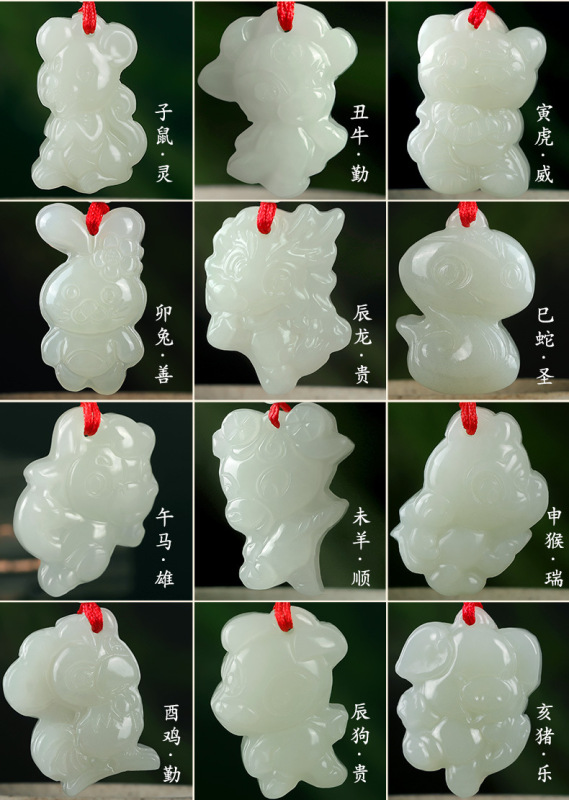 子鼠·灵

丑牛·勤

寅虎·威

卯兔·善

辰龙·贵

巳蛇·圣

午马·雄

未羊·顺

申猴·瑞

酉鸡·勤

辰狗·贵

亥猪·乐