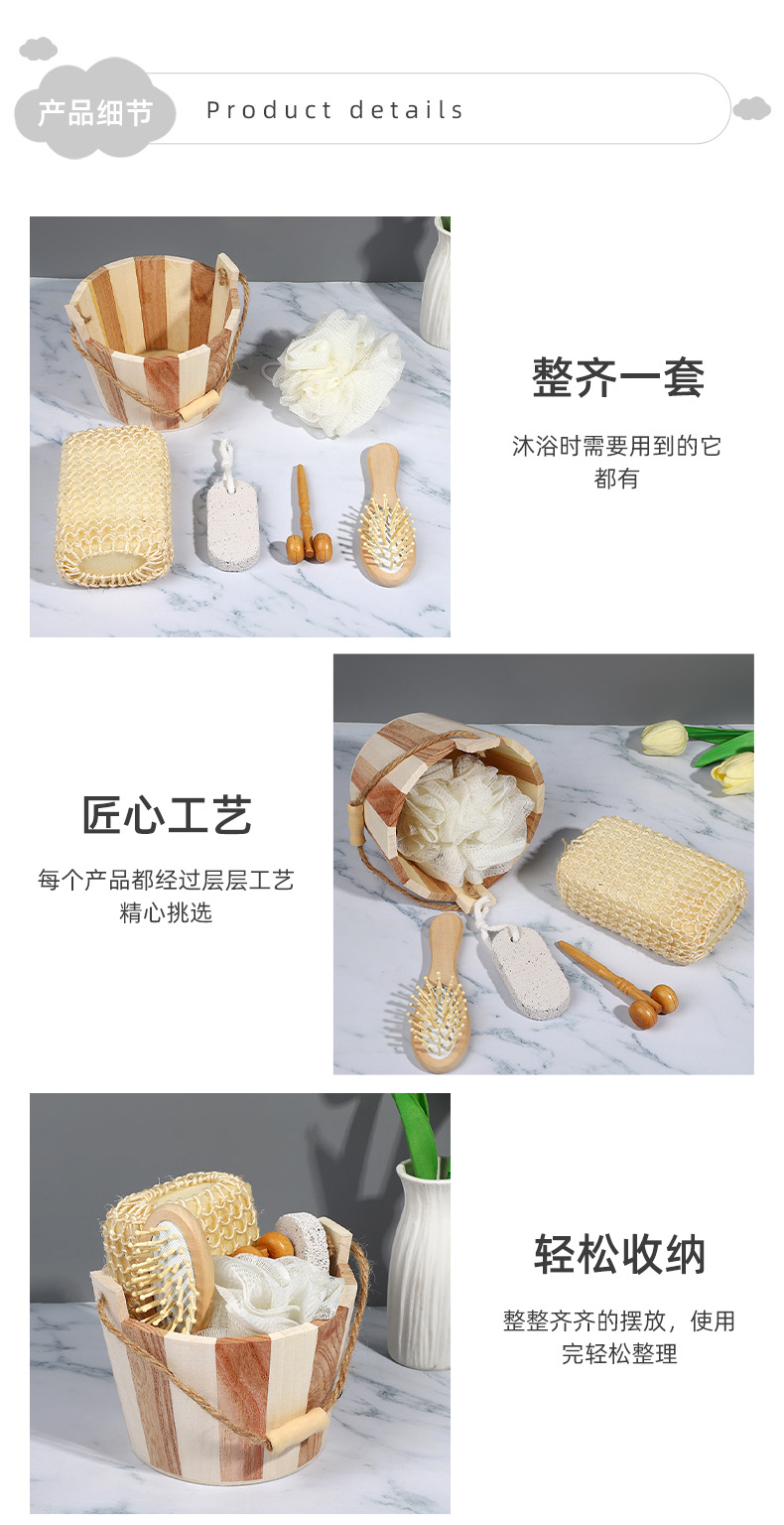 产品细节

Product details

整齐一套

沐浴时需要用到的它都有

匠心工艺

每个产品都经过层层工艺精心挑选

轻松收纳

整整齐齐的摆放，使用完轻松整理