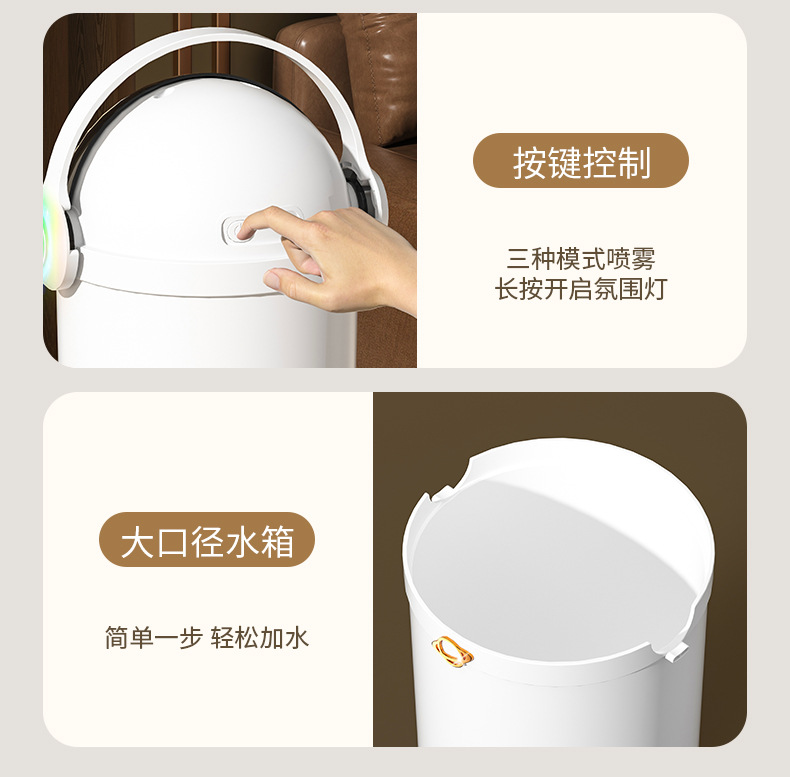 按键控制

三种模式喷雾
长按开启氛围灯

大口径水箱

简单一步 轻松加水