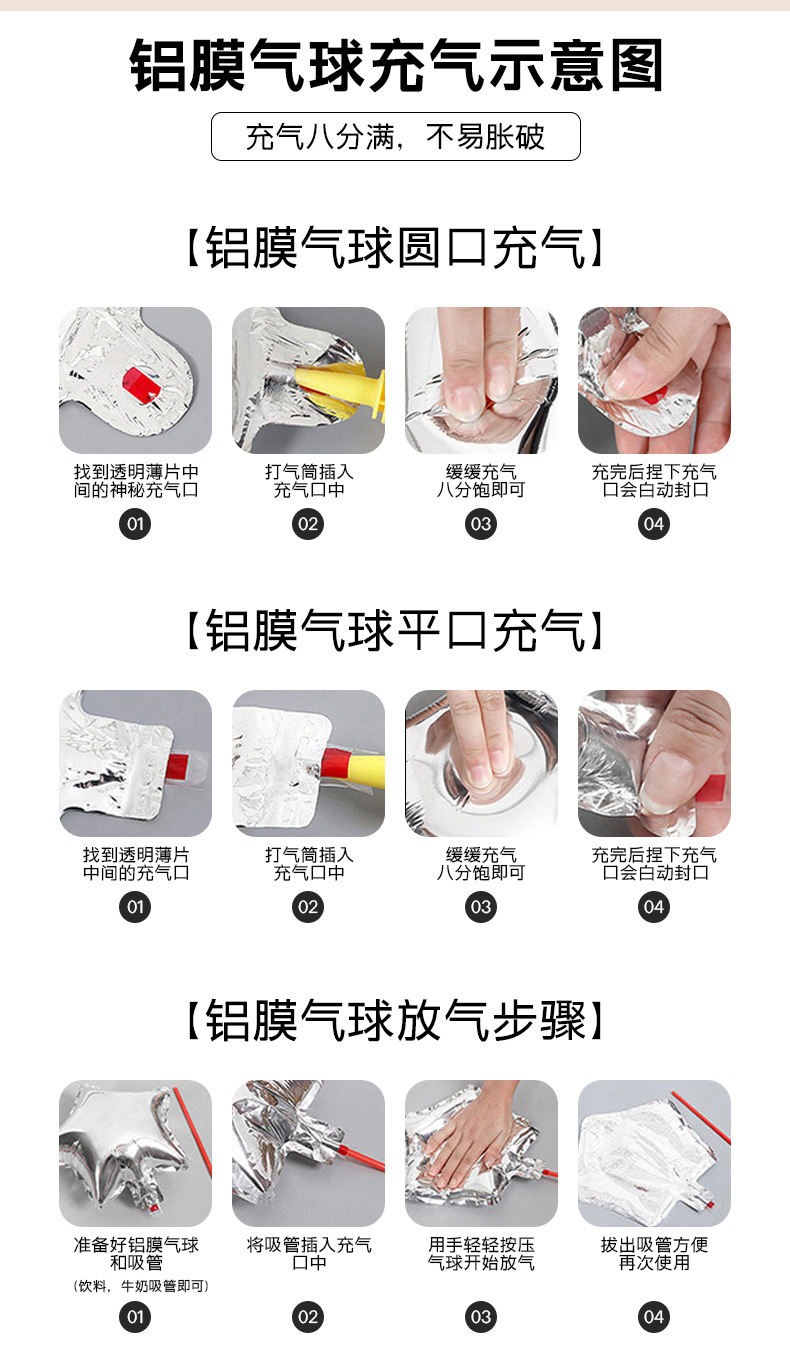 铝膜气球充气示意图

充气八分满，不易胀破

【铝膜气球圆口充气】

找到透明薄片中间的神秘充气口
01

打气筒插入充气口中
02

缓缓充气八分饱即可
03

充完后捏下充气口会自动封口
04

【铝膜气球平口充气】

找到透明薄片中间的充气口
01

打气筒插入充气口中
02

缓缓充气八分饱即可
03

充完后捏下充气口会自动封口
04

【铝膜气球放气步骤】

准备好铝膜气球和吸管
（饮料，牛奶吸管即可）
01

将吸管插入充气口中
02

用手轻轻按压气球开始放气
03

拔出吸管方便再次使用
04