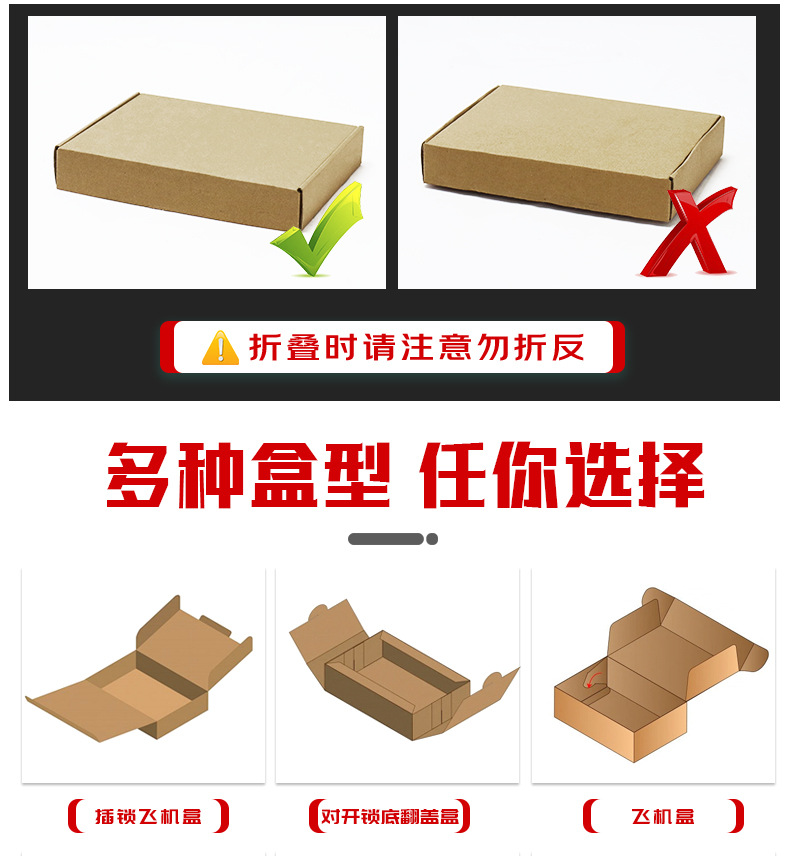 折叠时请注意勿折反

多种盒型 任你选择

插锁飞机盒

对开锁底翻盖盒

飞机盒