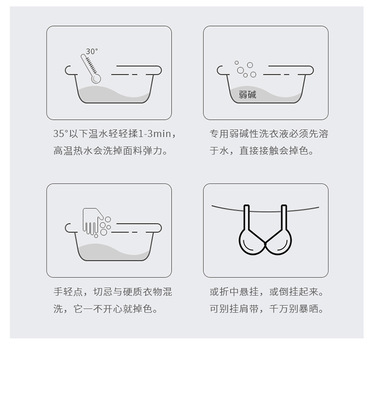 30°

35°以下温水轻轻揉1-3min，高温热水会洗掉面料弹力。

弱碱

专用弱碱性洗衣液必须先溶于水，直接接触会掉色。

手轻点，切忌与硬质衣物混洗，它一不开心就掉色。

或折中悬挂，或倒挂起来。可别挂肩带，千万别暴晒。