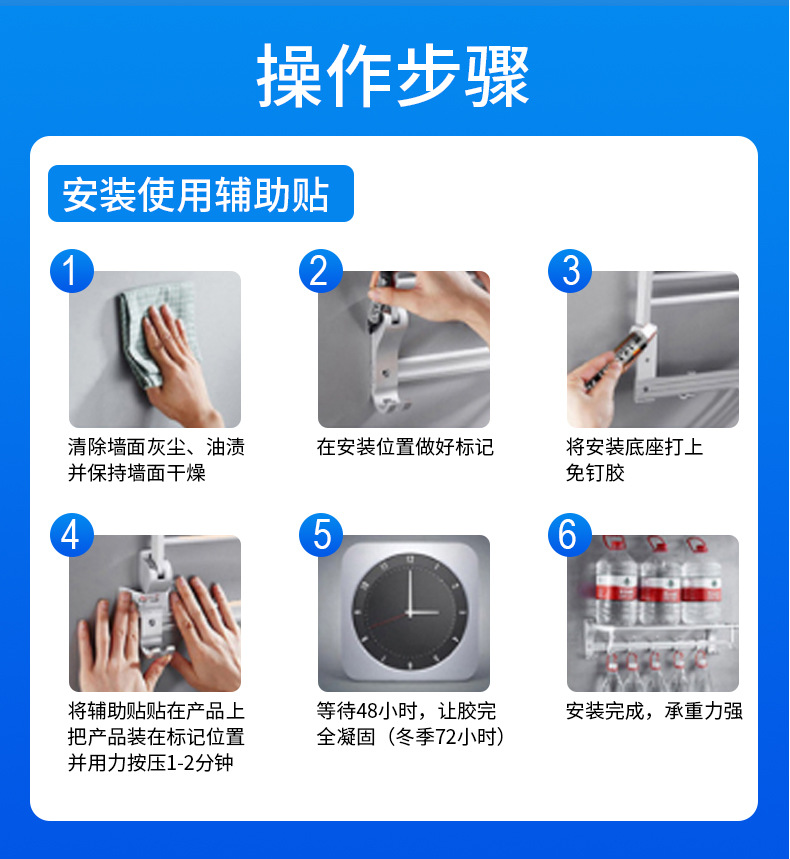 操作步骤

安装使用辅助贴

1
清除墙面灰尘、油渍并保持墙面干燥

2
在安装位置做好标记

3
将安装底座打上免钉胶

4
将辅助贴贴在产品上把产品装在标记位置并用力按压1-2分钟

5
等待48小时，让胶完全凝固（冬季72小时）

6
安装完成，承重力强