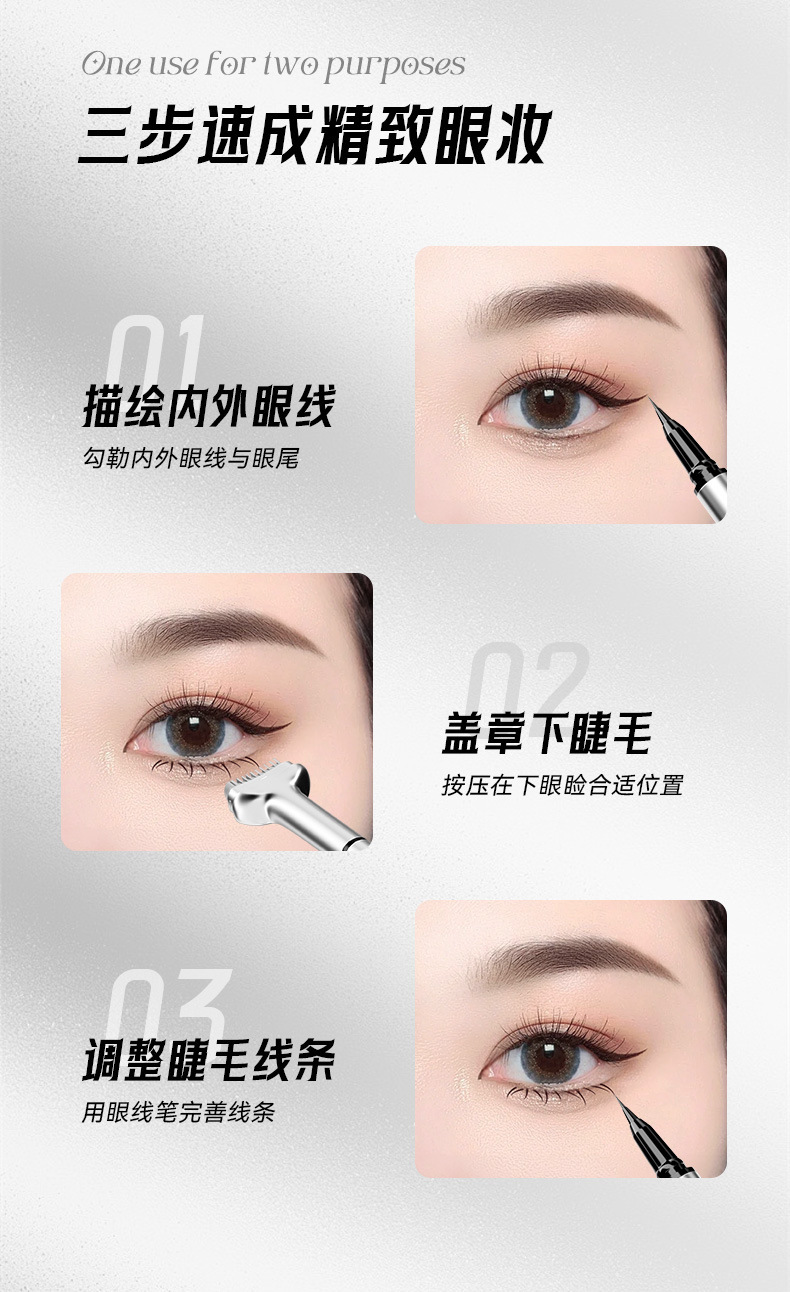 One use for two purposes
三步速成精致眼妆

01
描绘内外眼线
勾勒内外眼线与眼尾

02
盖章下睫毛
按压在下眼睑合适位置

03
调整睫毛线条
用眼线笔完善线条