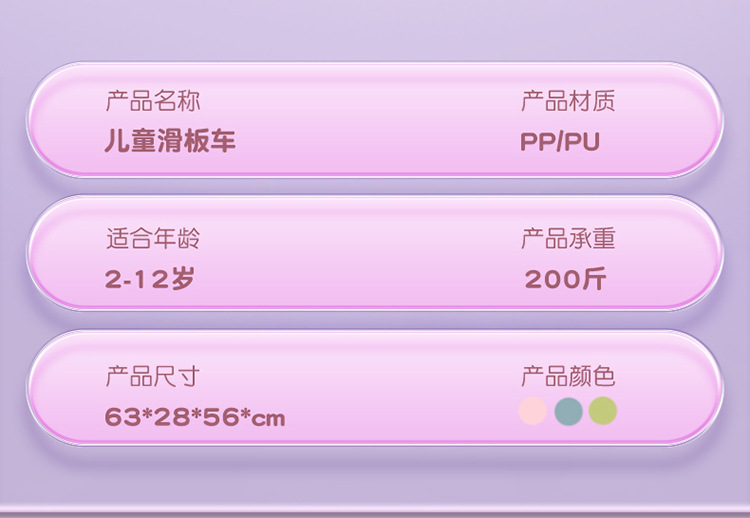 产品名称
儿童滑板车

产品材质
PP/PU

适合年龄
2-12岁

产品承重
200斤

产品尺寸
63*28*56*cm

产品颜色