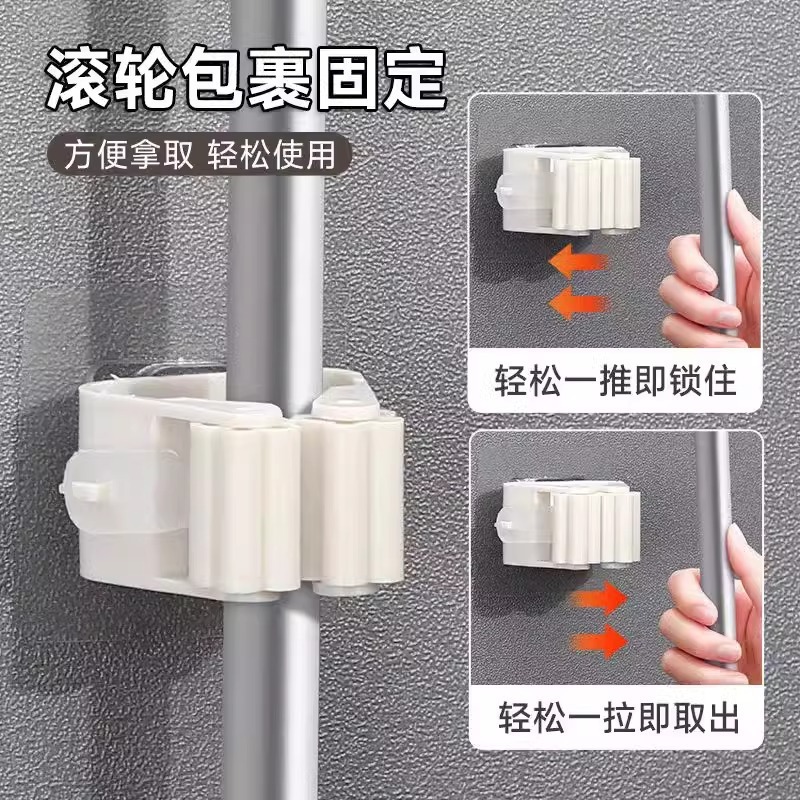 滚轮包裹固定

方便拿取 轻松使用

轻松一推即锁住

轻松一拉即取出