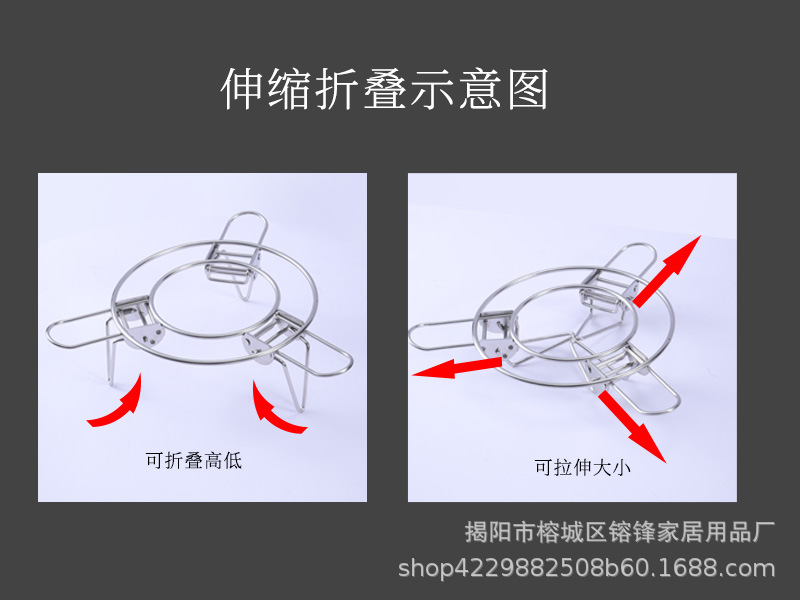 伸缩折叠示意图

可折叠高低

可拉伸大小

揭阳市榕城区镕锋家居用品厂
shop4229882508b60.1688.com