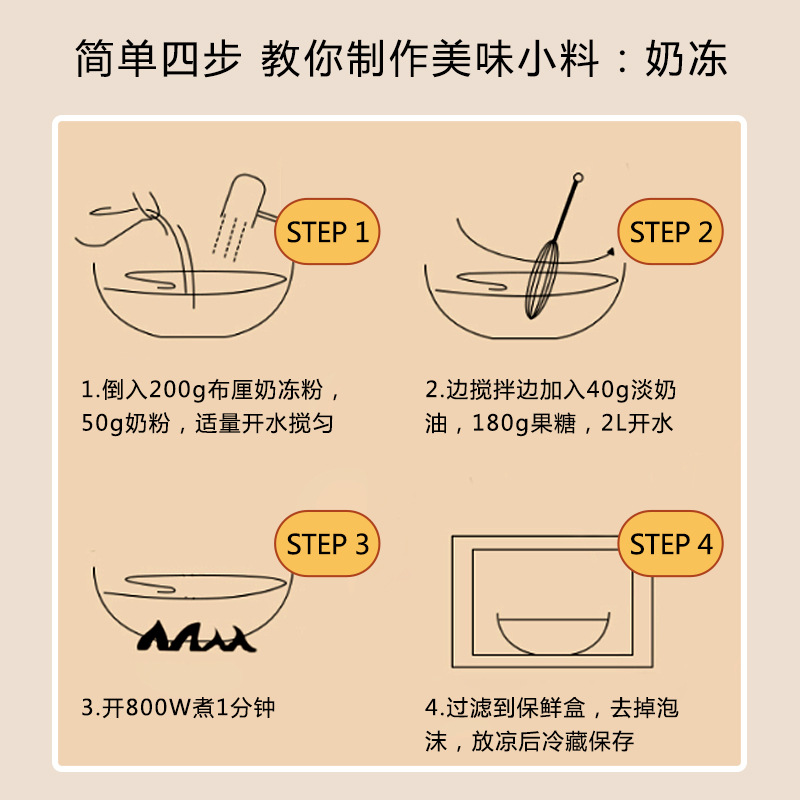 简单四步 教你制作美味小料：奶冻

STEP 1

1.倒入200g布厘奶冻粉，50g奶粉，适量开水搅匀

STEP 2

2.边搅拌边加入40g淡奶油，180g果糖，2L开水

STEP 3

3.开800W煮1分钟

STEP 4

4.过滤到保鲜盒，去掉泡沫，放凉后冷藏保存