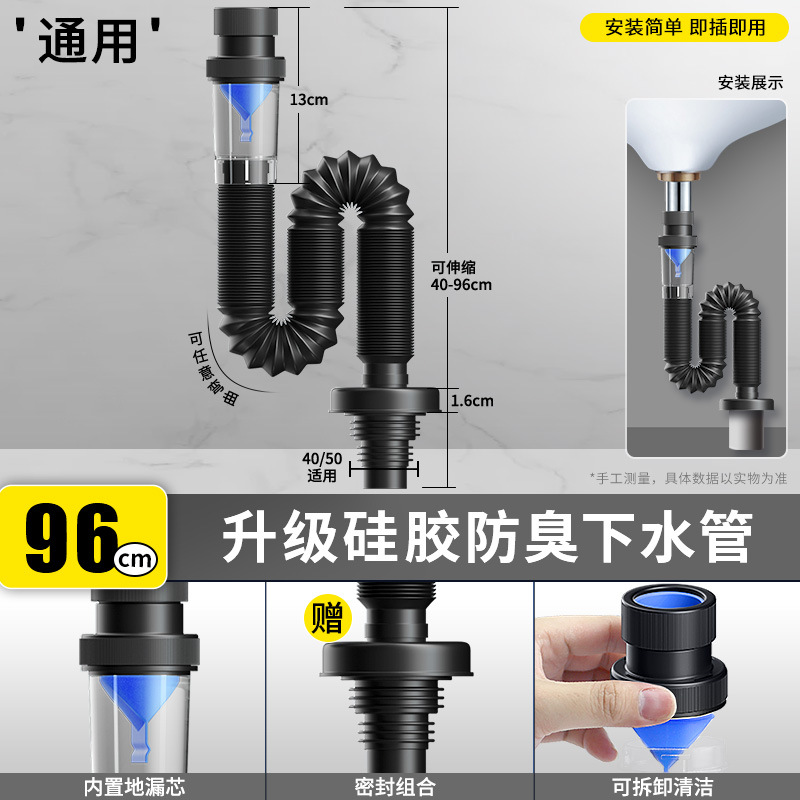 '通用'

安装简单 即插即用

安装展示

13cm

可伸缩
40-96cm

可任意弯曲

1.6cm

40/50
适用

*手工测量，具体数据以实物为准

96cm

升级硅胶防臭下水管

赠

内置地漏芯

密封组合

可拆卸清洁