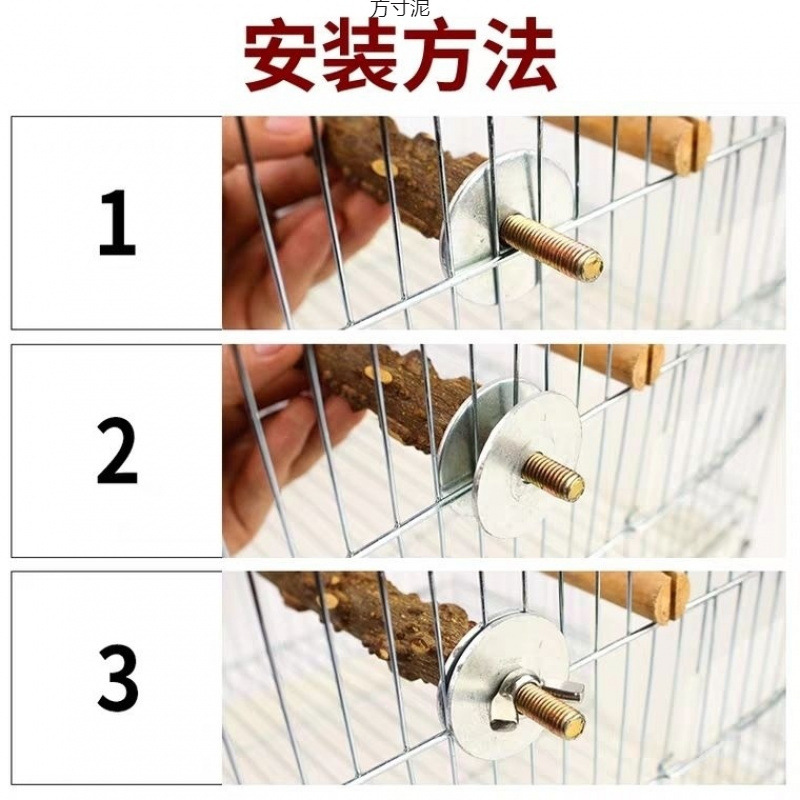 方寸泥

安装方法

1

2

3