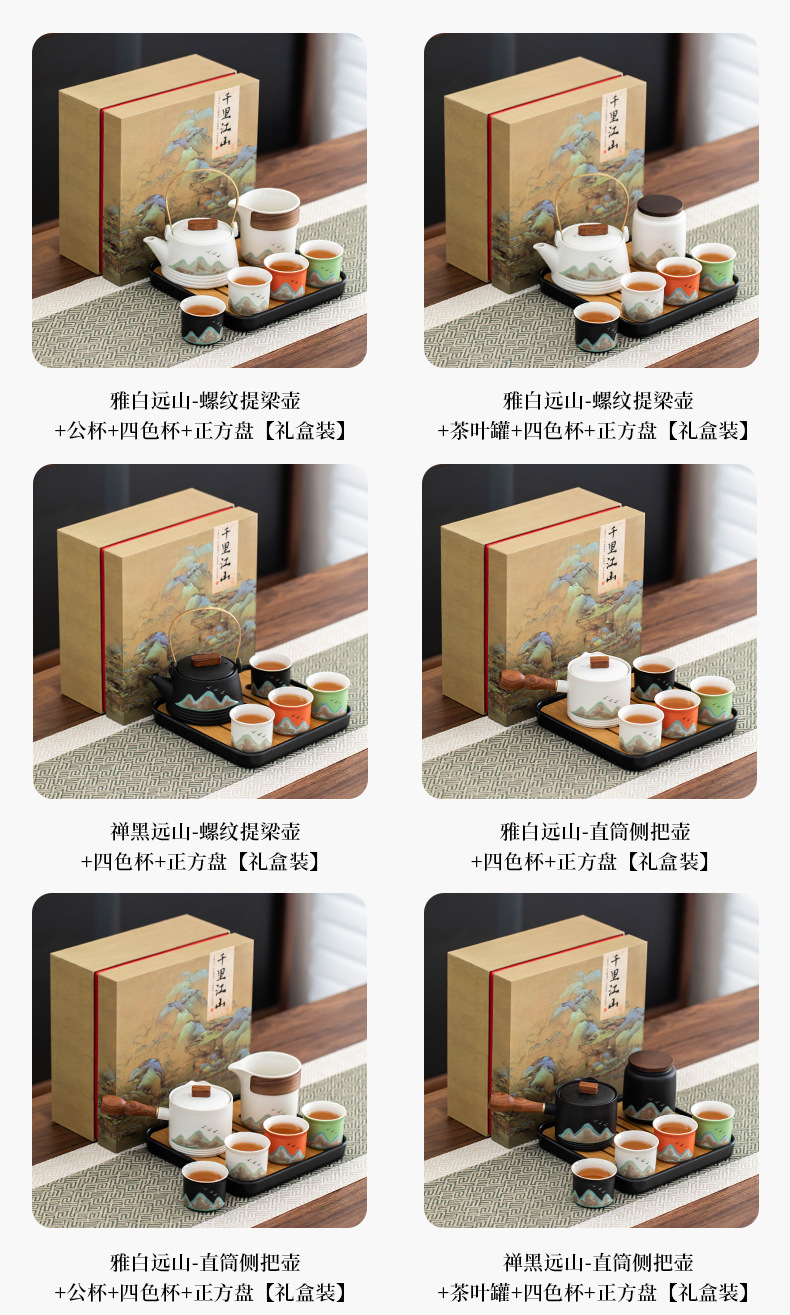 千里江山

雅白远山-螺纹提梁壶
+公杯+四色杯+正方盘【礼盒装】

千里江山

雅白远山-螺纹提梁壶
+茶叶罐+四色杯+正方盘【礼盒装】

千里江山

禅黑远山-螺纹提梁壶
+四色杯+正方盘【礼盒装】

千里江山

雅白远山-直筒侧把壶
+四色杯+正方盘【礼盒装】

千里江山

雅白远山-直筒侧把壶
+公杯+四色杯+正方盘【礼盒装】

千里江山

禅黑远山-直筒侧把壶
+茶叶罐+四色杯+正方盘【礼盒装】