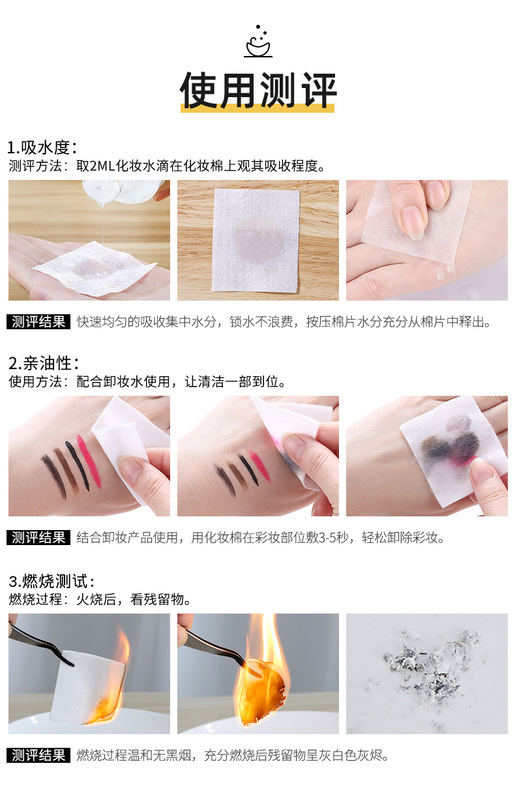 使用测评

1.吸水度:
测评方法：取2ML化妆水滴在化妆棉上观其吸收程度。

测评结果 快速均匀的吸收集中水分，锁水不浪费，按压棉片水分充分从棉片中释出。

2.亲油性:
使用方法：配合卸妆水使用，让清洁一部到位。

测评结果 结合卸妆产品使用，用化妆棉在彩妆部位敷3-5秒，轻松卸除彩妆。

3.燃烧测试:
燃烧过程：火烧后，看残留物。

测评结果 燃烧过程温和无黑烟，充分燃烧后残留物呈灰白色灰烬。