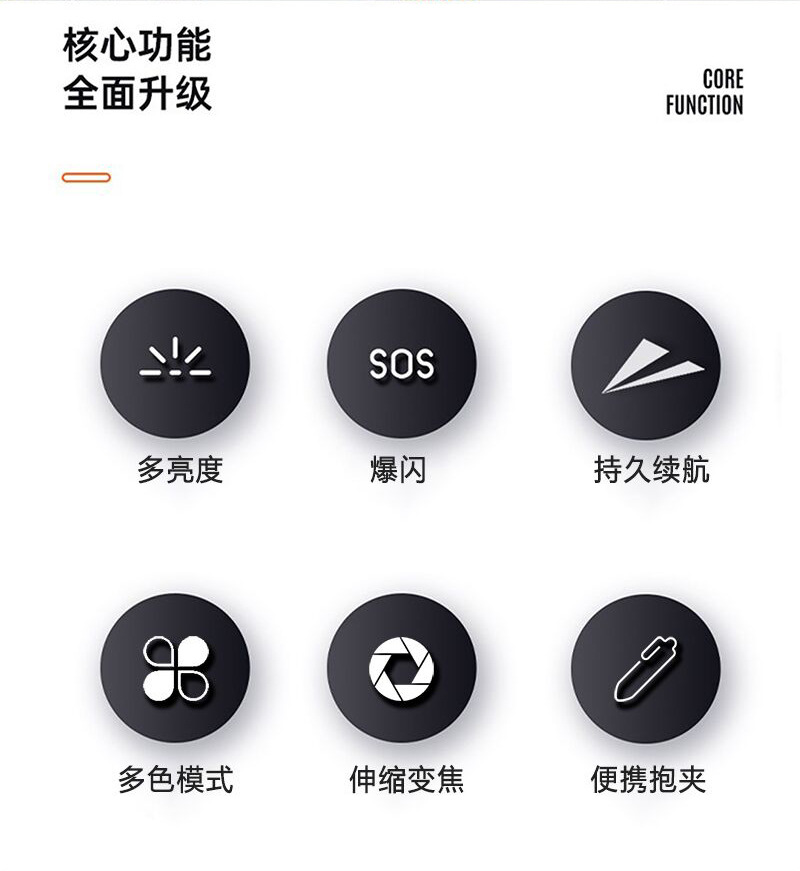 核心功能
全面升级

CORE
FUNCTION

SOS

多亮度

爆闪

持久续航

多色模式

伸缩变焦

便携抱夹