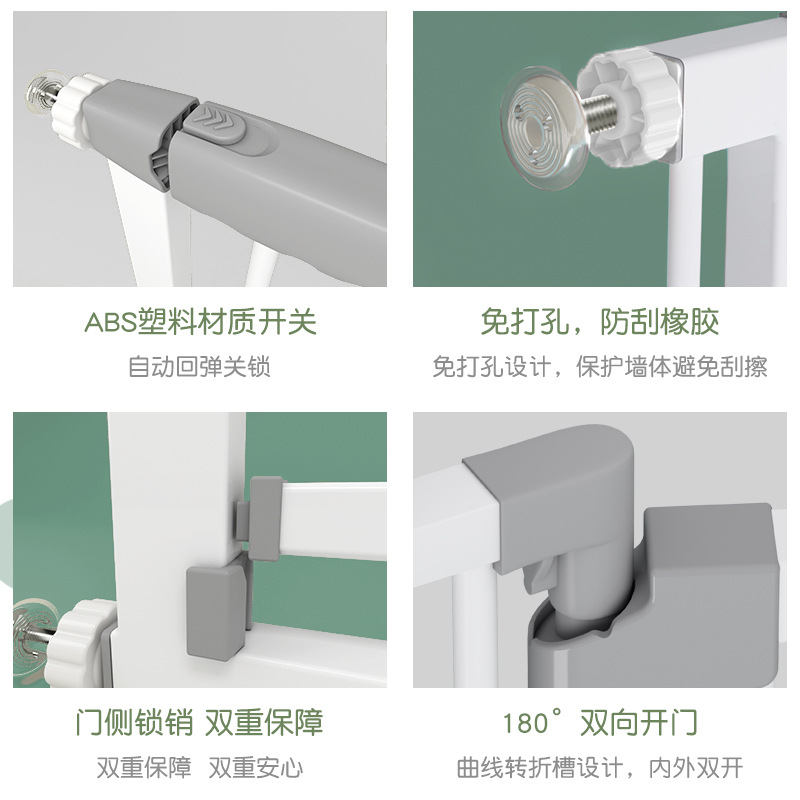 ABS塑料材质开关

自动回弹关锁

免打孔，防刮橡胶

免打孔设计，保护墙体避免刮擦

门侧锁销 双重保障

双重保障 双重安心

180° 双向开门

曲线转折槽设计，内外双开