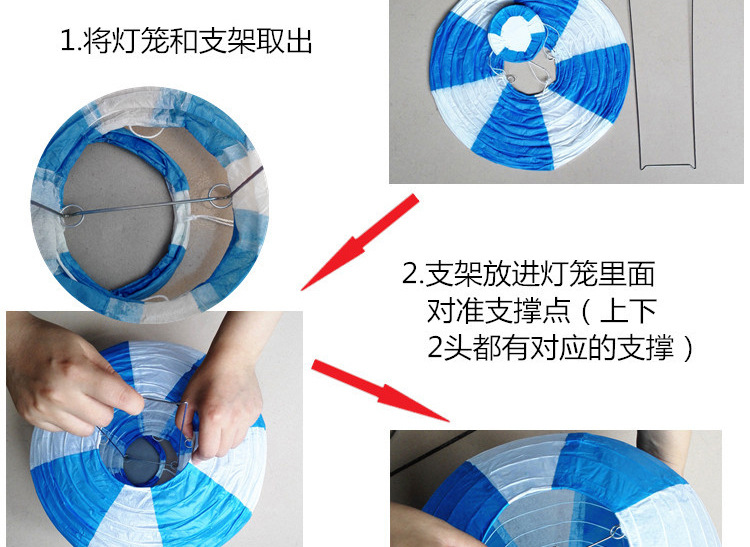 1.将灯笼和支架取出

2.支架放进灯笼里面
对准支撑点（上下
2头都有对应的支撑）