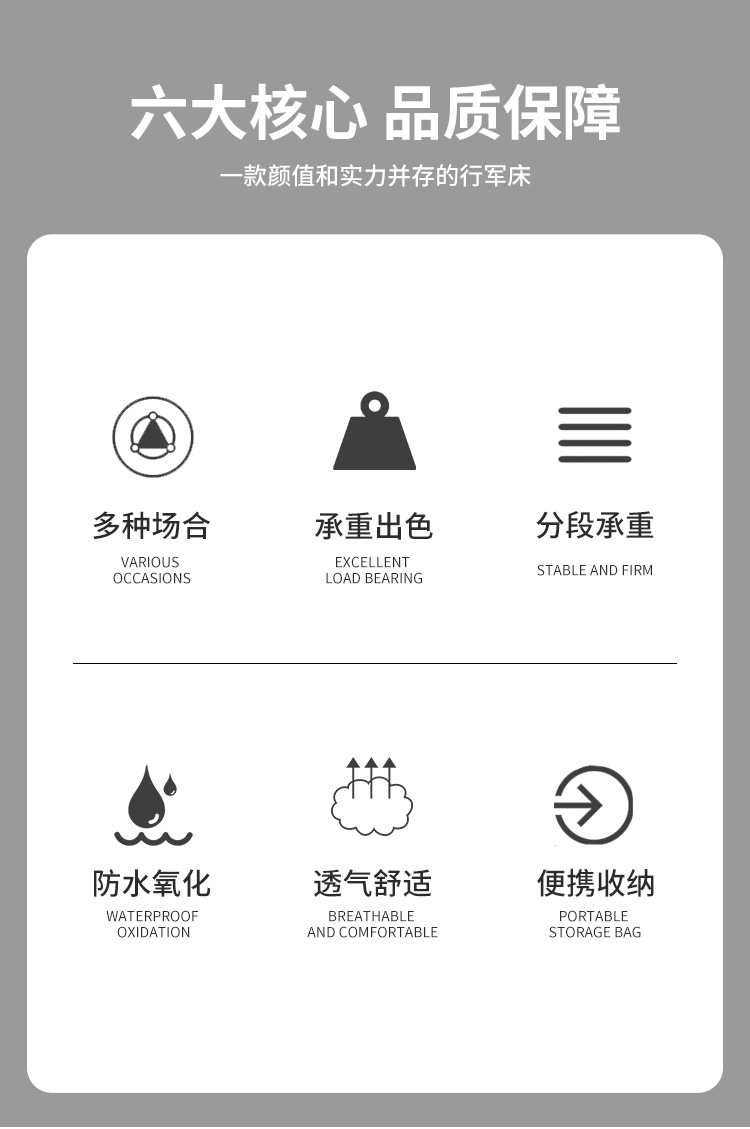 六大核心 品质保障

一款颜值和实力并存的行军床

多种场合
VARIOUS
OCCASIONS

承重出色
EXCELLENT
LOAD BEARING

分段承重
STABLE AND FIRM

防水氧化
WATERPROOF
OXIDATION

透气舒适
BREATHABLE
AND COMFORTABLE

便携收纳
PORTABLE
STORAGE BAG