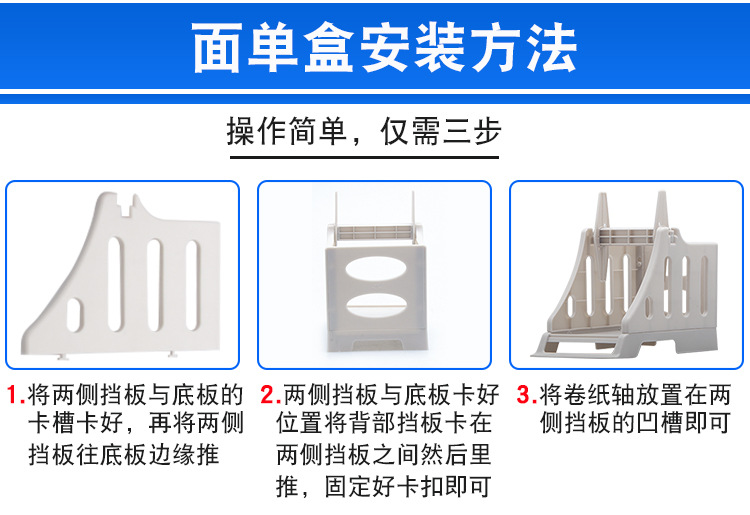 面单盒安装方法

操作简单，仅需三步

1.将两侧挡板与底板的卡槽卡好，再将两侧挡板往底板边缘推

2.两侧挡板与底板卡好位置将背部挡板卡在两侧挡板之间然后里推，固定好卡扣即可

3.将卷纸轴放置在两侧挡板的凹槽即可