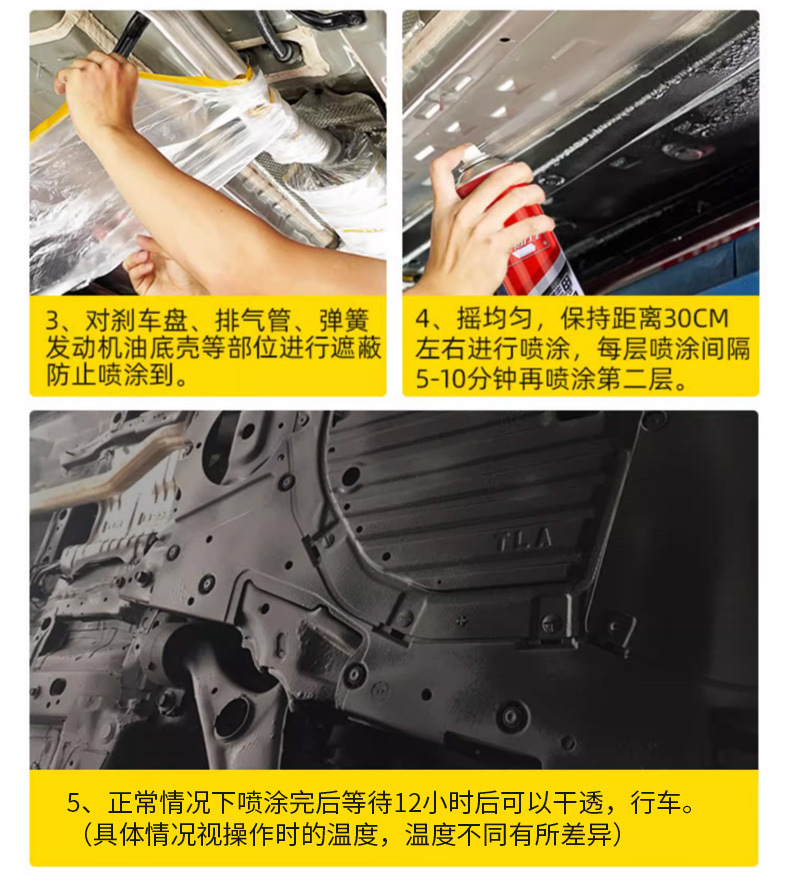 3、对刹车盘、排气管、弹簧发动机油底壳等部位进行遮蔽防止喷涂到。

4、摇均匀，保持距离30CM左右进行喷涂，每层喷涂间隔5-10分钟再喷涂第二层。

TLA

5、正常情况下喷涂完后等待12小时后可以干透，行车。（具体情况视操作时的温度，温度不同有所差异）