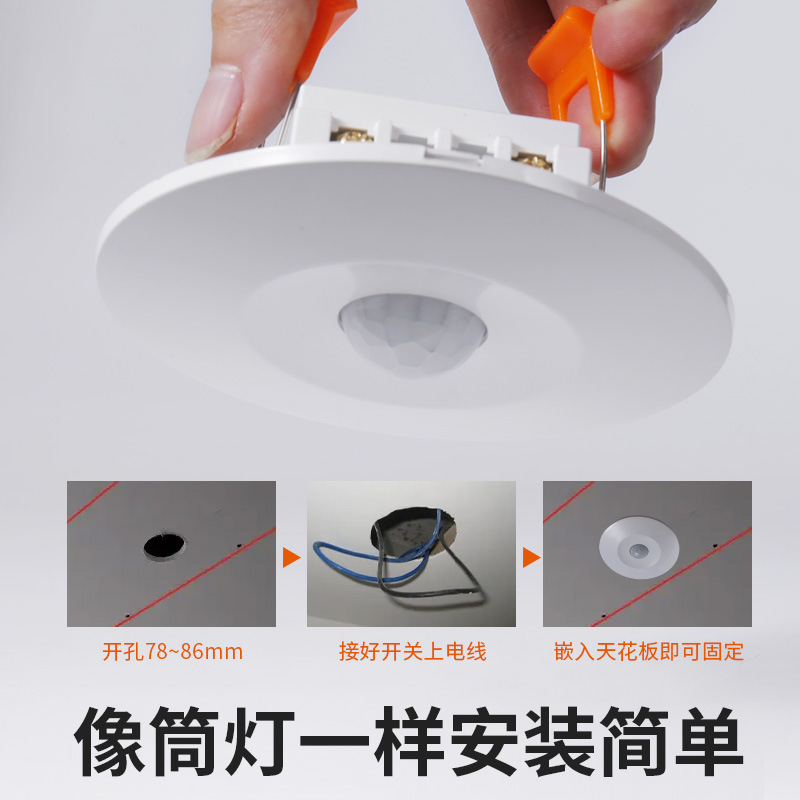 开孔78~86mm

接好开关上电线

嵌入天花板即可固定

像筒灯一样安装简单